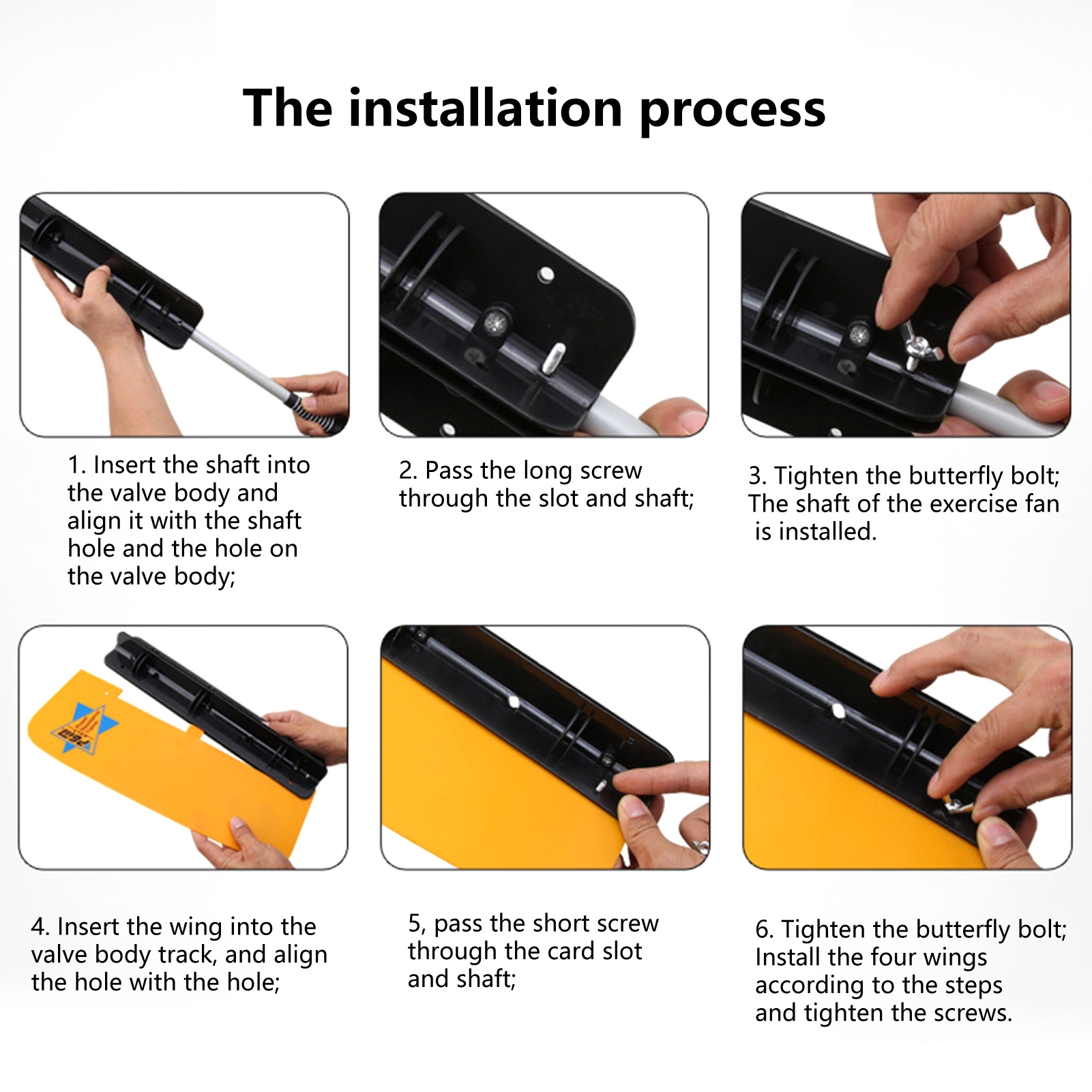 The installation process

1. Insert the shaft into the valve body and align it with the shaft hole and the hole on the valve body;

2. Pass the long screw through the slot and shaft;

3. Tighten the butterfly bolt; The shaft of the exercise fan is installed.

4. Insert the wing into the valve body track, and align the hole with the hole;

5, pass the short screw through the card slot and shaft;

6. Tighten the butterfly bolt; Install the four wings according to the steps and tighten the screws.