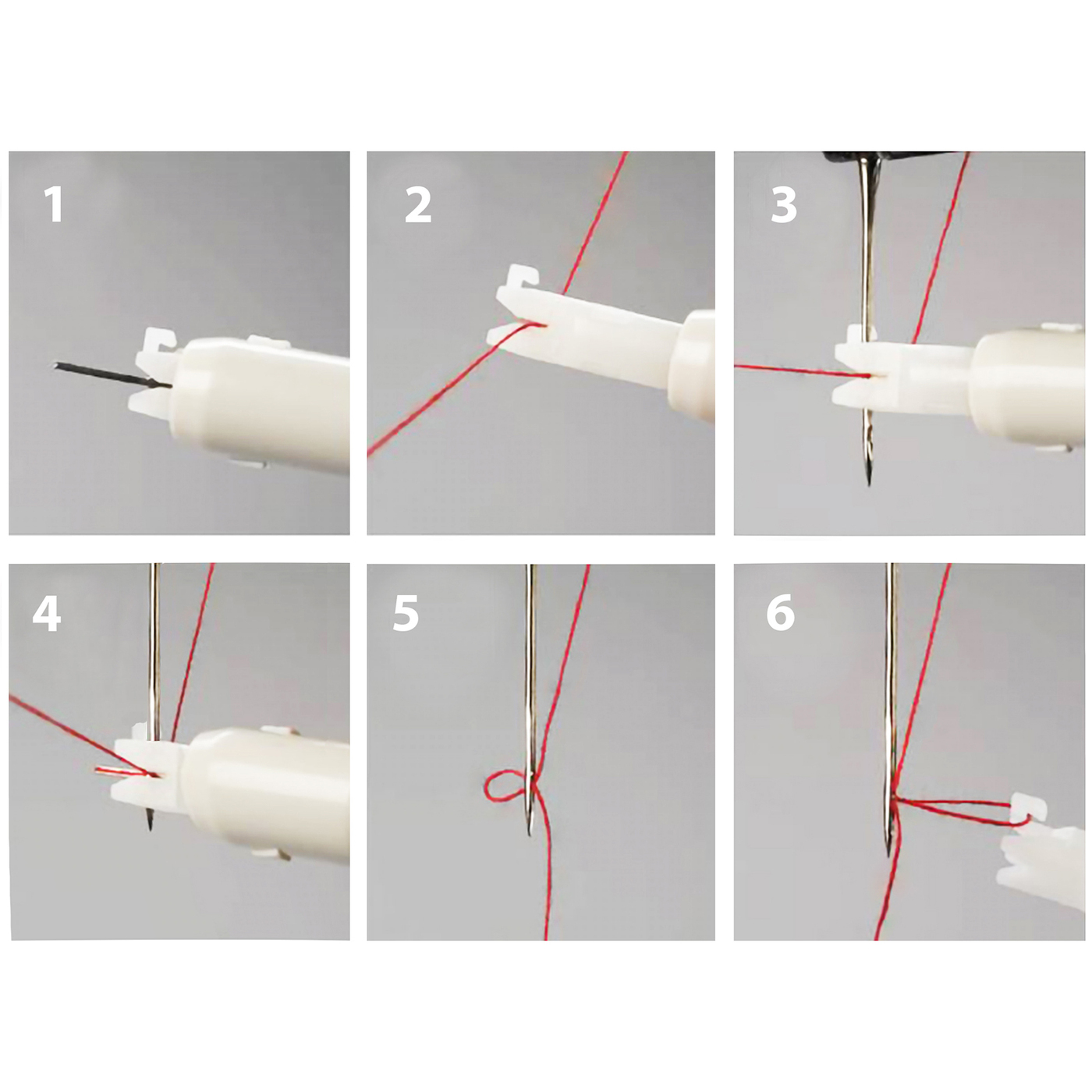 1

2

3

4

5

6