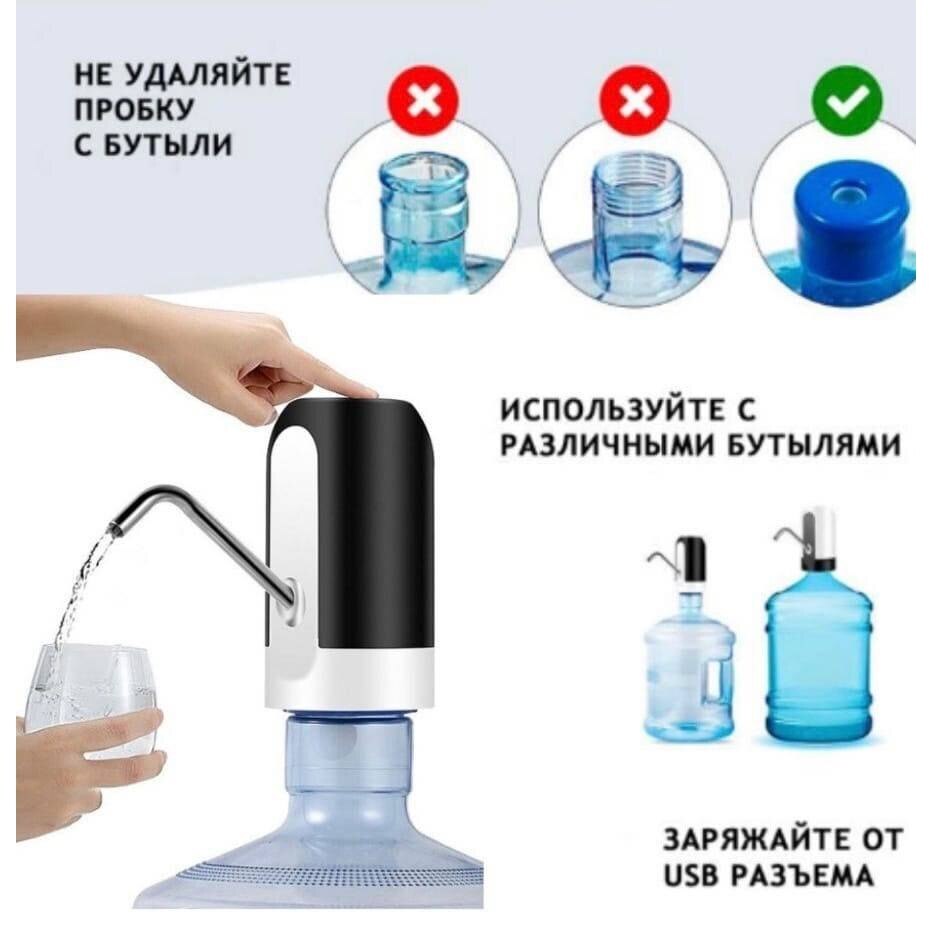 НЕ УДАЛЯЙТЕ ПРОБКУ С БУТЫЛИ

ИСПОЛЬЗУЙТЕ С РАЗЛИЧНЫМИ БУТЫЛЯМИ

ЗАРЯЖАЙТЕ ОТ USB РАЗЪЕМА