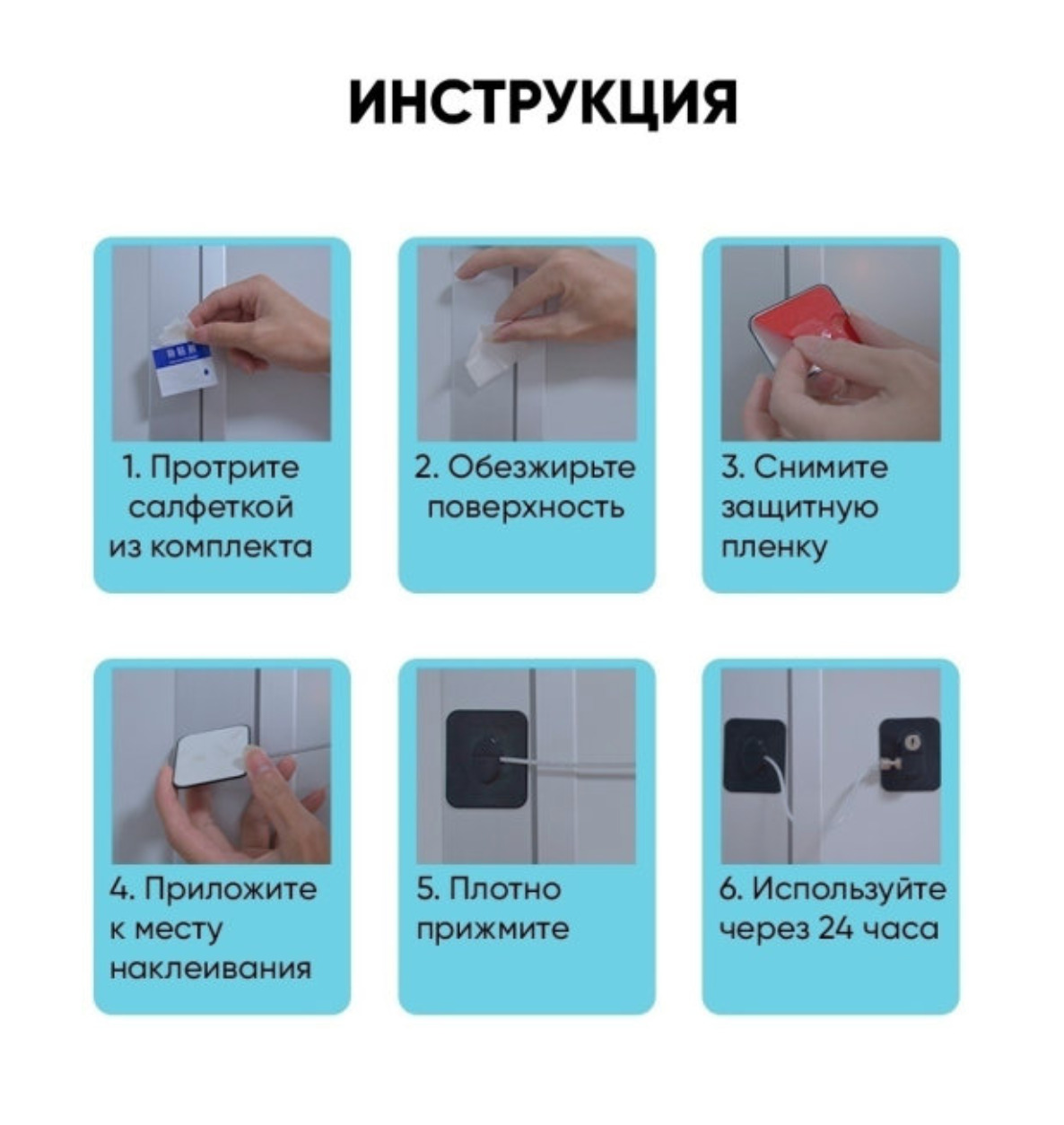 ИНСТРУКЦИЯ

1. Протрите салфеткой из комплекта

2. Обезжирьте поверхность

3. Снимите защитную пленку

4. Приложите к месту наклеивания

5. Плотно прижмите

6. Используйте через 24 часа