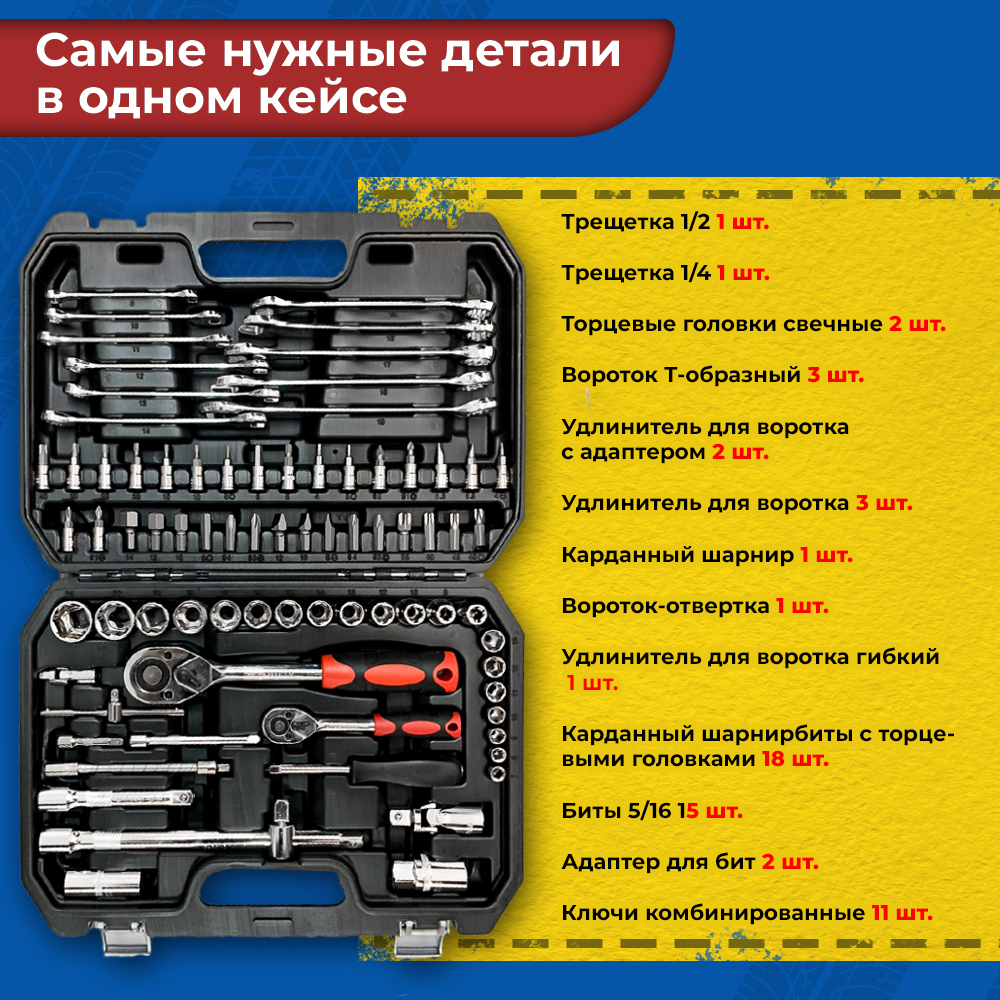 Самые нужные детали в одном кейсе

Трещетка 1/2 1 шт.

Трещетка 1/4 1 шт.

Торцевые головки свечные 2 шт.

Вороток Т-образный 3 шт.

Удлинитель для воротка с адаптером 2 шт.

Удлинитель для воротка 3 шт.

Карданный шарнир 1 шт.

Вороток-отвертка 1 шт.

Удлинитель для воротка гибкий 1 шт.

Карданный шарнирбиты с торцевыми головками 18 шт.

Биты 5/16 15 шт.

Адаптер для бит 2 шт.

Ключи комбинированные 11 шт.