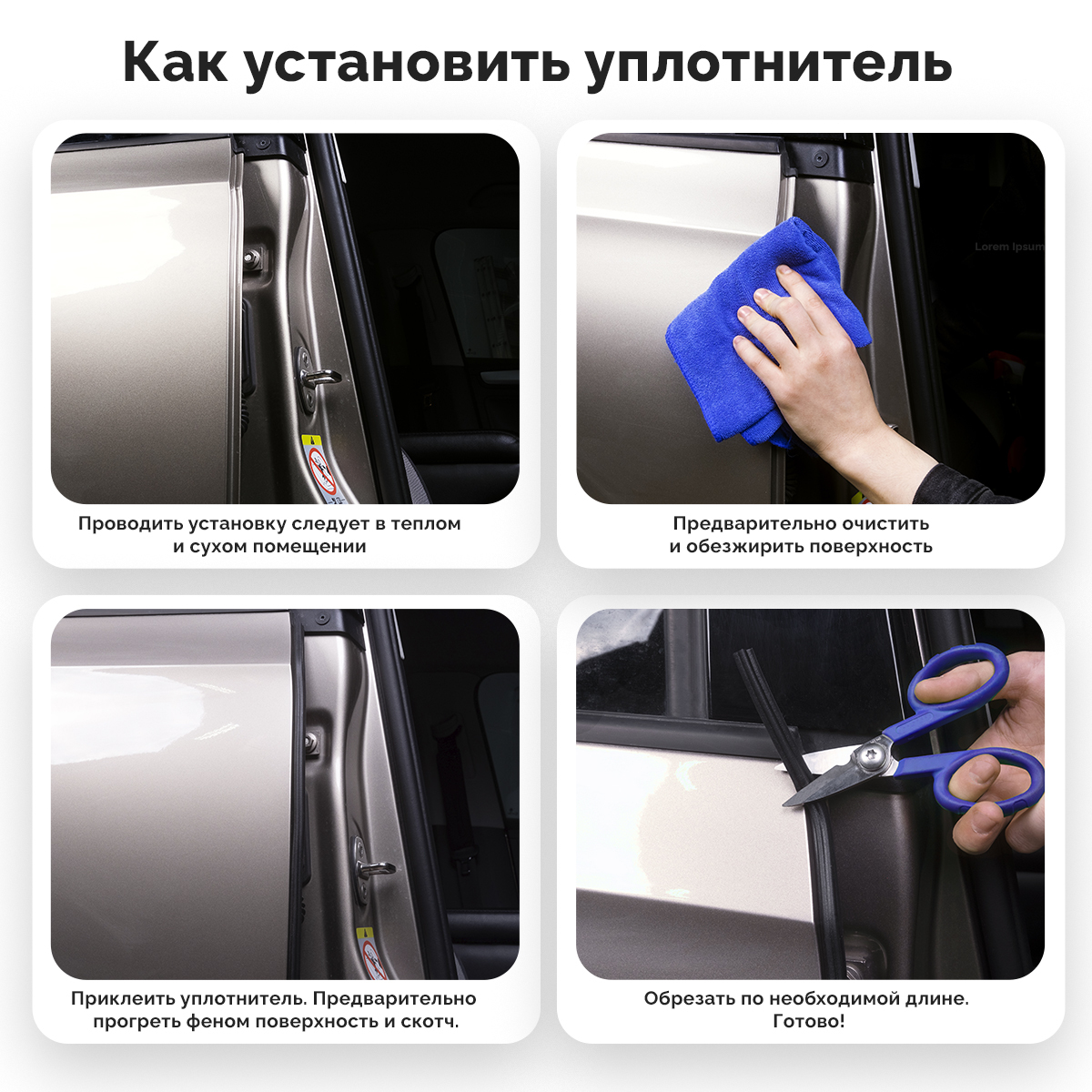 Как установить уплотнитель

Проводить установку следует в теплом и сухом помещении

Lorem Ipsum

Предварительно очистить и обезжирить поверхность

Приклеить уплотнитель. Предварительно прогреть феном поверхность и скотч.

Обрезать по необходимой длине. Готово!