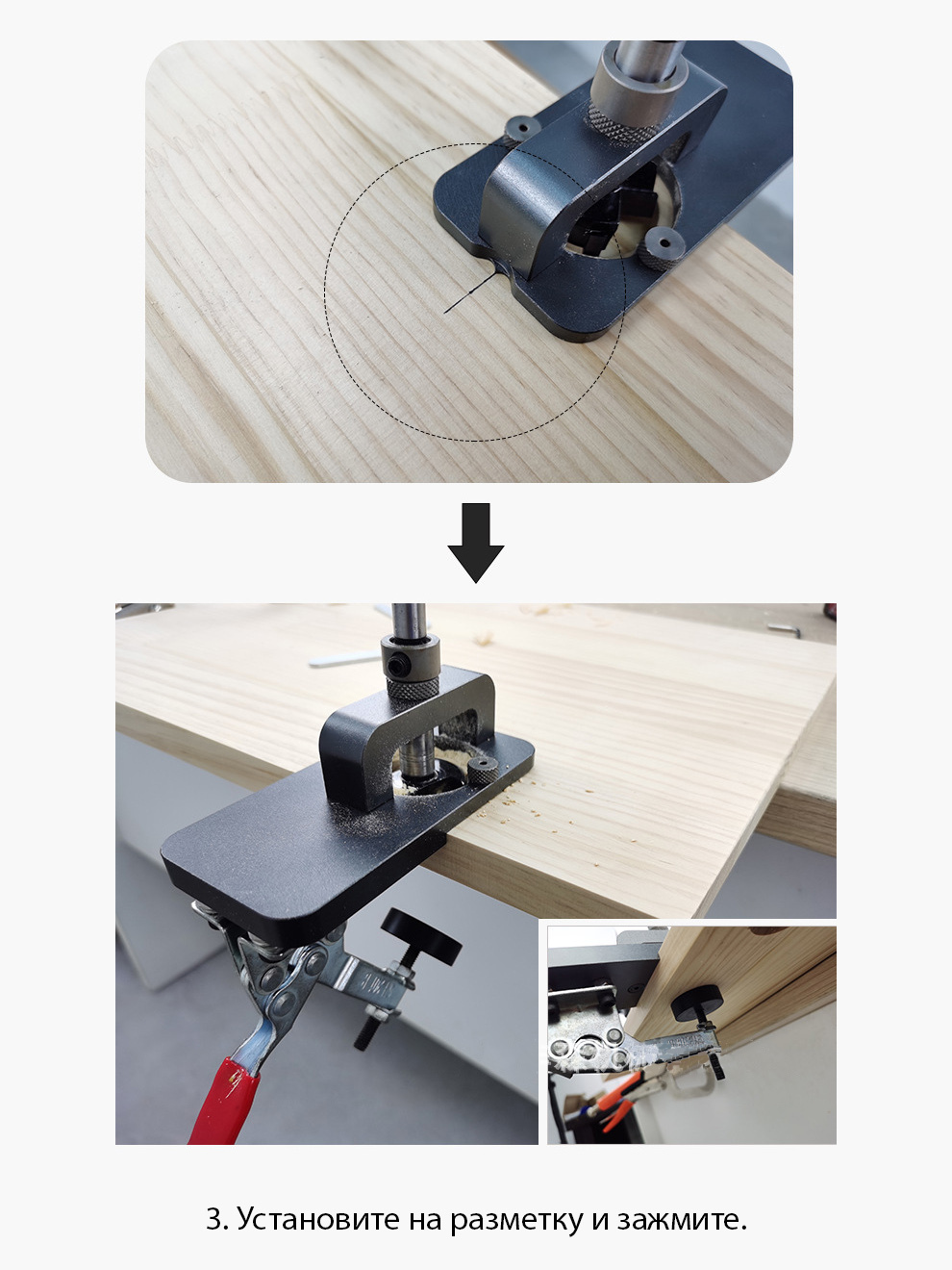 3. Установите на разметку и зажмите.