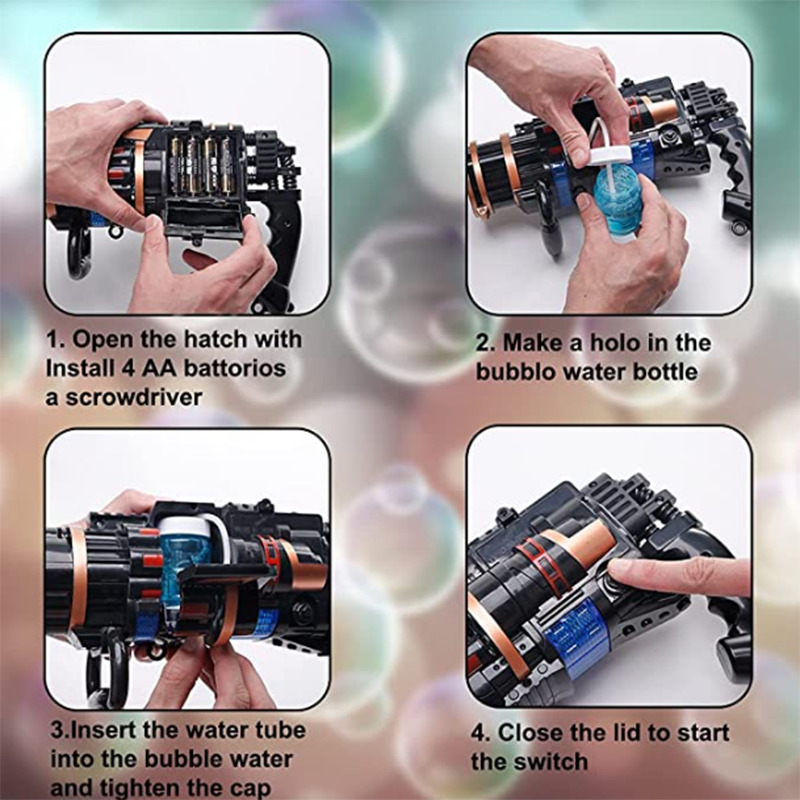 1. Open the hatch with Install 4 AA battorios a scrowdriver

2. Make a holo in the bubblo water bottle

3.Insert the water tube into the bubble water and tighten the cap

4. Close the lid to start the switch