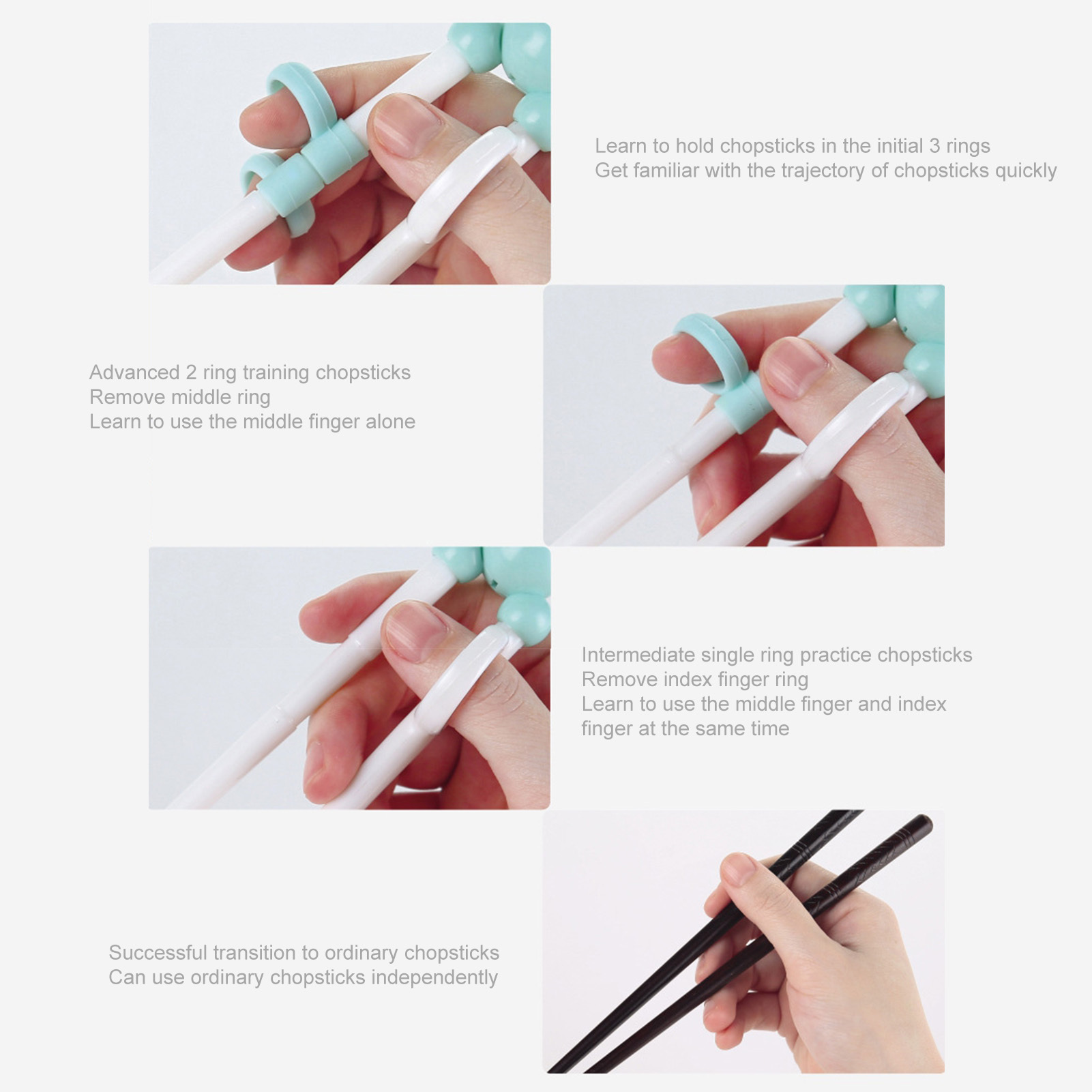 Learn to hold chopsticks in the initial 3 rings
Get familiar with the trajectory of chopsticks quickly

Advanced 2 ring training chopsticks
Remove middle ring
Learn to use the middle finger alone

Intermediate single ring practice chopsticks
Remove index finger ring
Learn to use the middle finger and index finger at the same time

Successful transition to ordinary chopsticks
Can use ordinary chopsticks independently