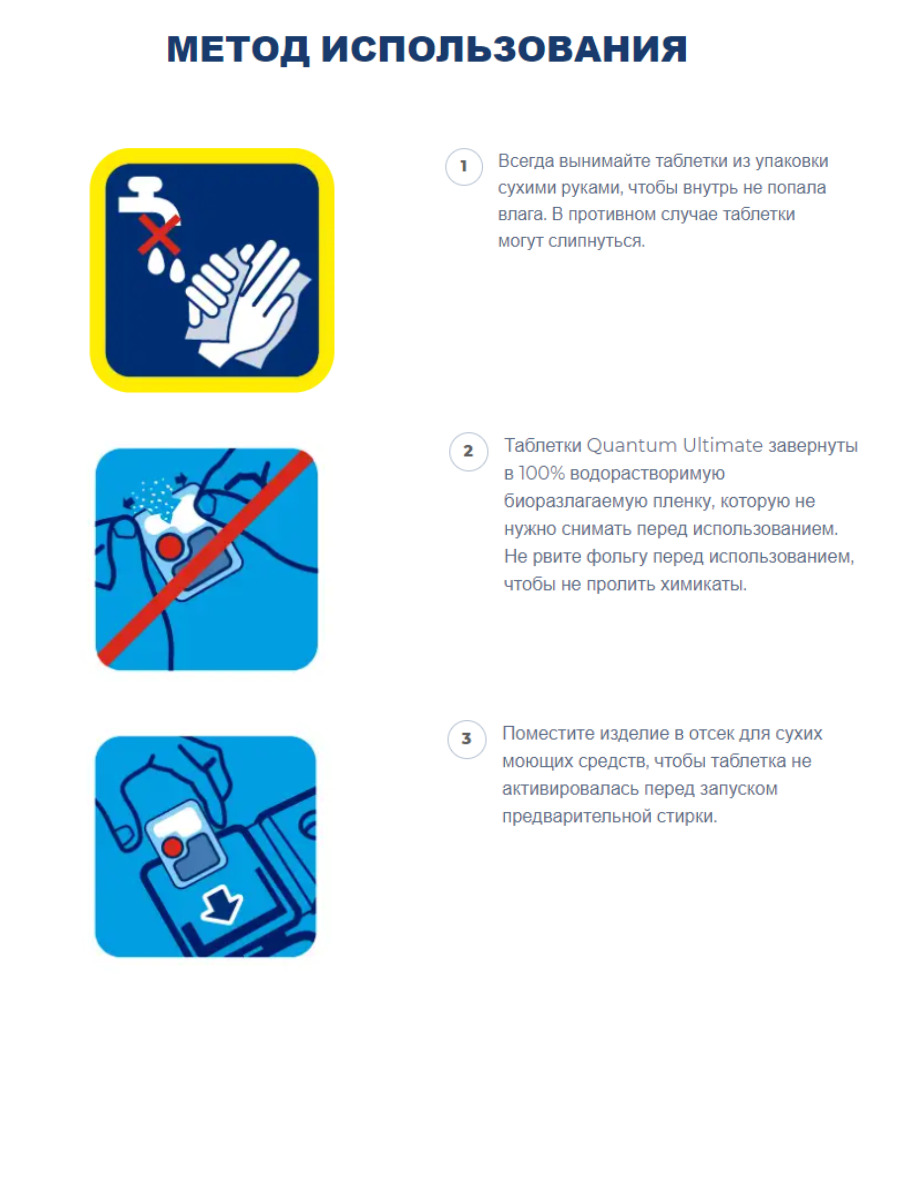 МЕТОД ИСПОЛЬЗОВАНИЯ

1 Всегда вынимайте таблетки из упаковки сухими руками, чтобы внутрь не попала влага. В противном случае таблетки могут слипнуться.

2 Таблетки Quantum Ultimate завернуты в 100% водорастворимую биоразлагаемую пленку, которую не нужно снимать перед использованием. Не рвите фольгу перед использованием, чтобы не пролить химикаты.

3 Поместите изделие в отсек для сухих моющих средств, чтобы таблетка не активировалась перед запуском предварительной стирки.