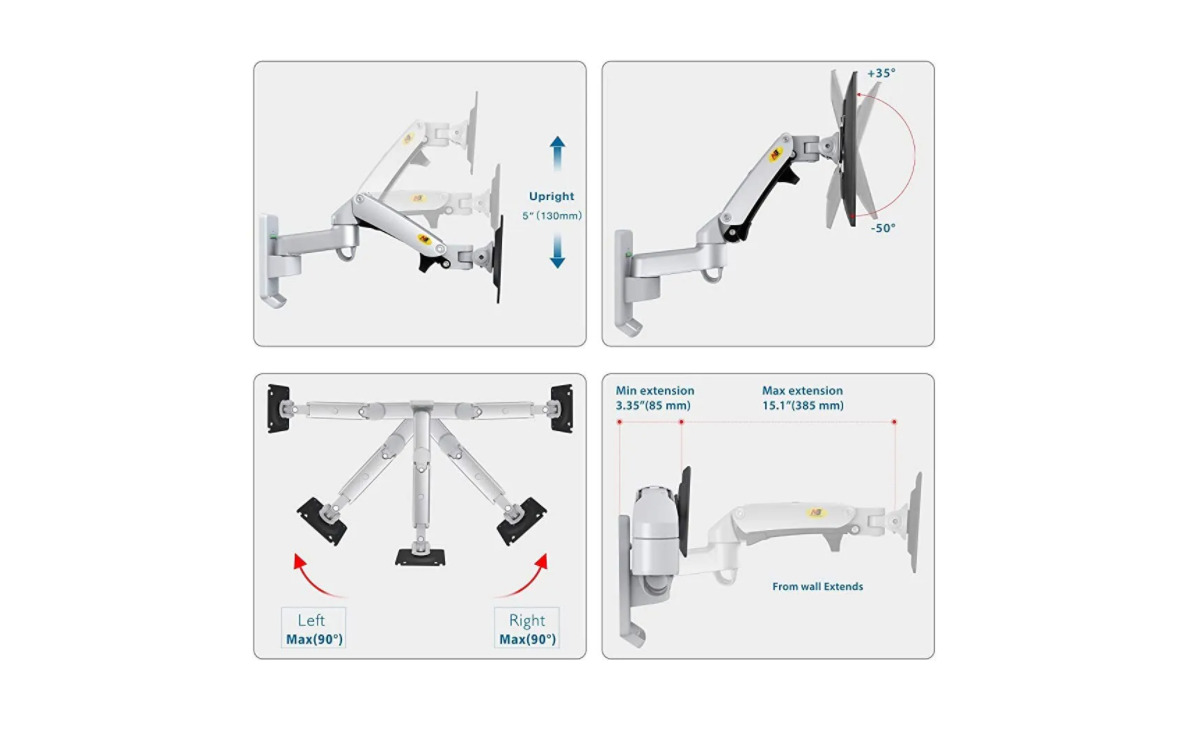 Upright
5" (130mm)

+35°
-50°

Left
Max(90°)

Right
Max(90°)

Min extension
3.35"(85 mm)

Max extension
15.1"(385 mm)

From wall Extends