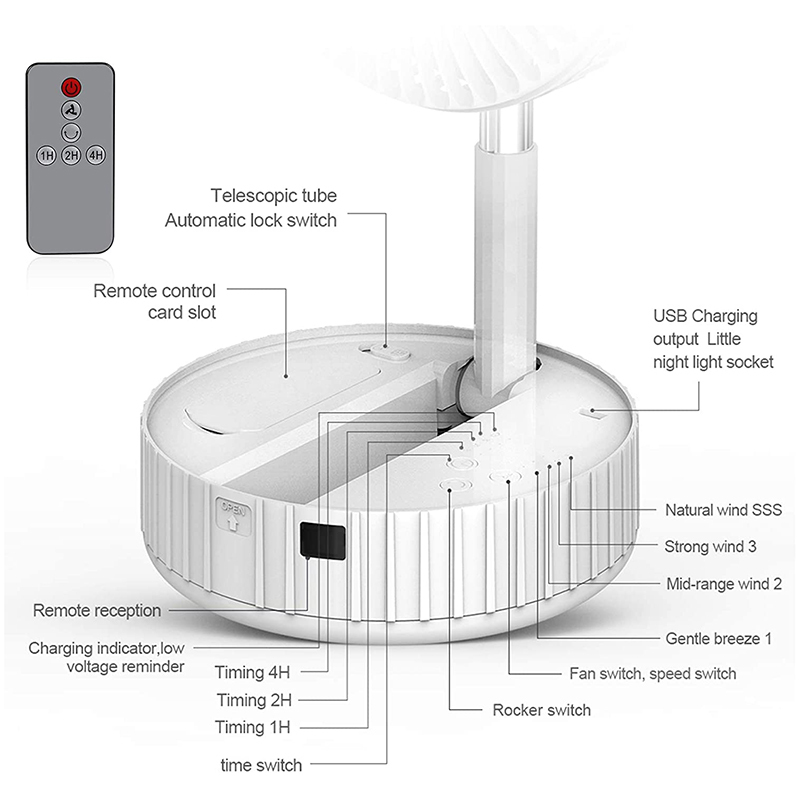 1H 2H 4H

Telescopic tube
Automatic lock switch

Remote control card slot

USB Charging output Little night light socket

OPEN

Natural wind SSS

Strong wind 3

Mid-range wind 2

Gentle breeze 1

Fan switch, speed switch

Rocker switch

Remote reception

Charging indicator,low voltage reminder

Timing 4H

Timing 2H

Timing 1H

time switch