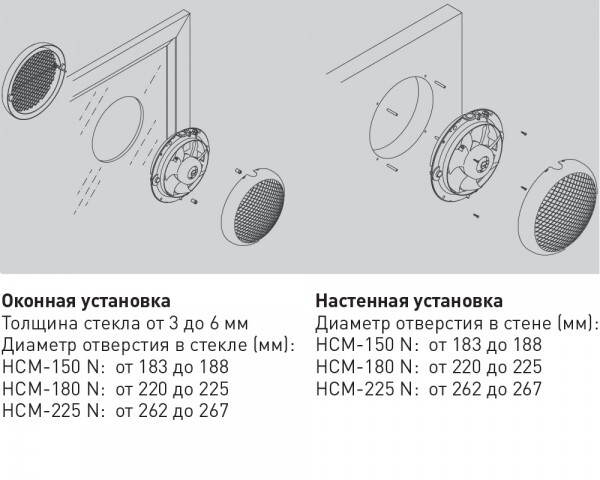 **Оконная установка**
Толщина стекла от 3 до 6 мм
Диаметр отверстия в стекле (мм):
HCM-150 N: от 183 до 188
HCM-180 N: от 220 до 225
HCM-225 N: от 262 до 267

**Настенная установка**
Диаметр отверстия в стене (мм):
HCM-150 N: от 183 до 188
HCM-180 N: от 220 до 225
HCM-225 N: от 262 до 267