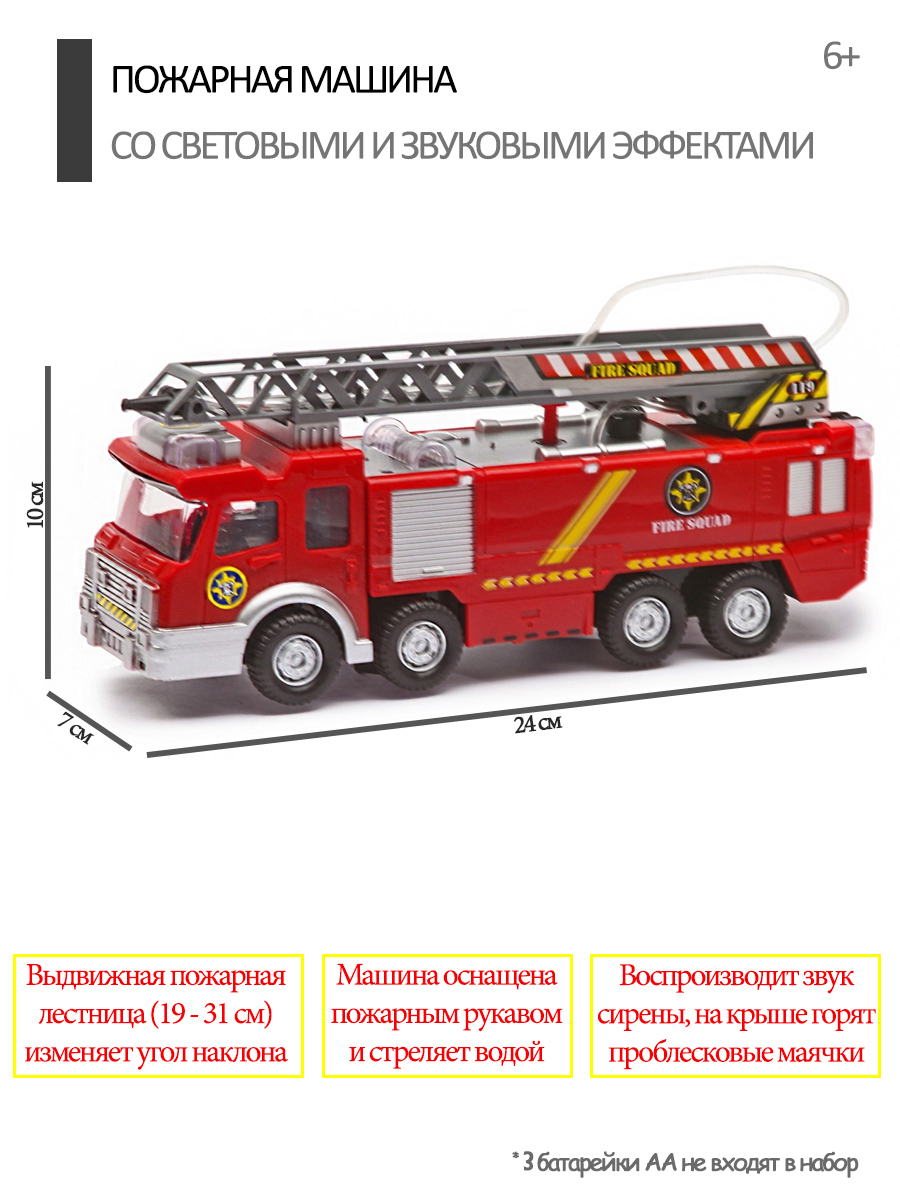 ПОЖАРНАЯ МАШИНА

СО СВЕТОВЫМИ И ЗВУКОВЫМИ ЭФФЕКТАМИ

6+

FIRE SQUAD

119

FIRE SQUAD

10 см

7 см

24 см

Выдвижная пожарная лестница (19 - 31 см) изменяет угол наклона

Машина оснащена пожарным рукавом и стреляет водой

Воспроизводит звук сирены, на крыше горят проблесковые маячки

* 3 батарейки АА не входят в набор