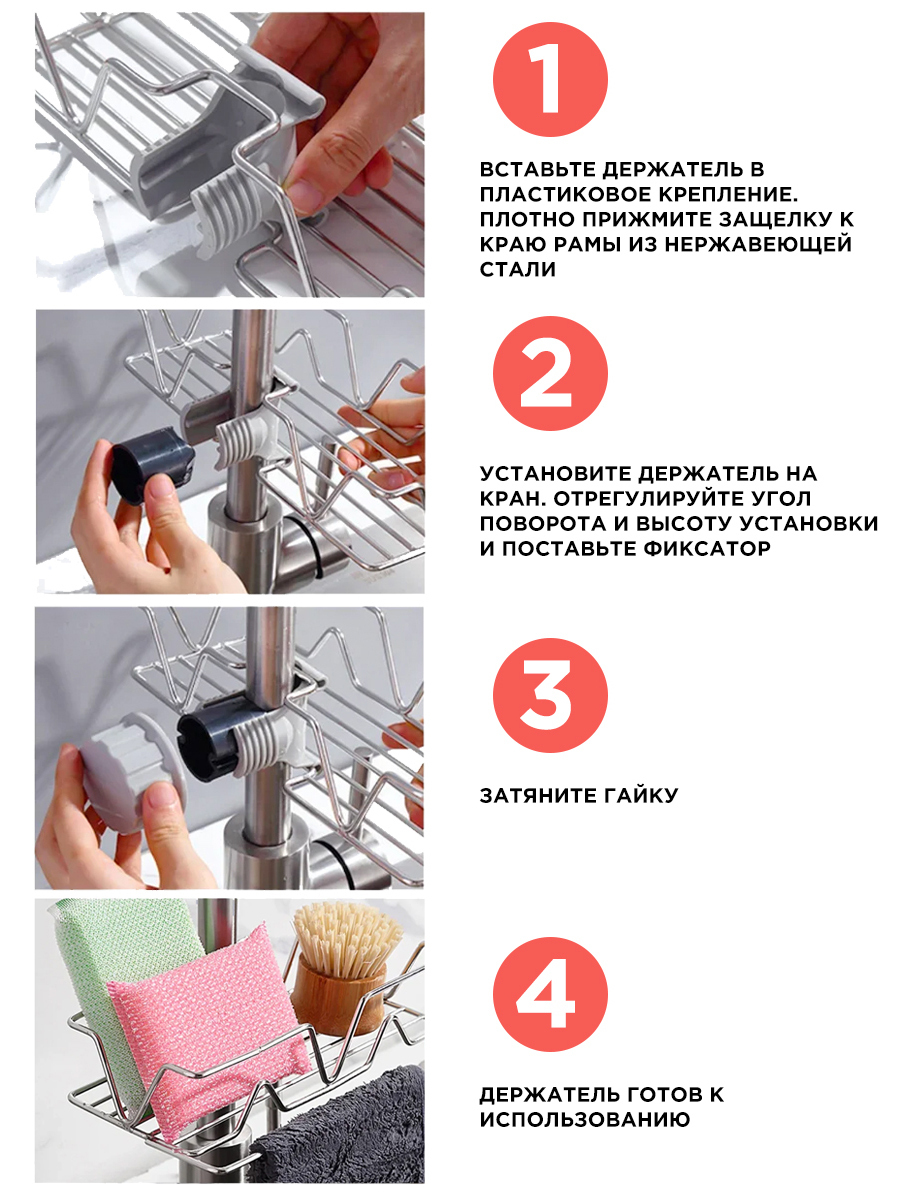 1

ВСТАВЬТЕ ДЕРЖАТЕЛЬ В ПЛАСТИКОВОЕ КРЕПЛЕНИЕ. ПЛОТНО ПРИЖМИТЕ ЗАЩЕЛКУ К КРАЮ РАМЫ ИЗ НЕРЖАВЕЮЩЕЙ СТАЛИ

2

УСТАНОВИТЕ ДЕРЖАТЕЛЬ НА КРАН. ОТРЕГУЛИРУЙТЕ УГОЛ ПОВОРОТА И ВЫСОТУ УСТАНОВКИ И ПОСТАВЬТЕ ФИКСАТОР

3

ЗАТЯНИТЕ ГАЙКУ

4

ДЕРЖАТЕЛЬ ГОТОВ К ИСПОЛЬЗОВАНИЮ