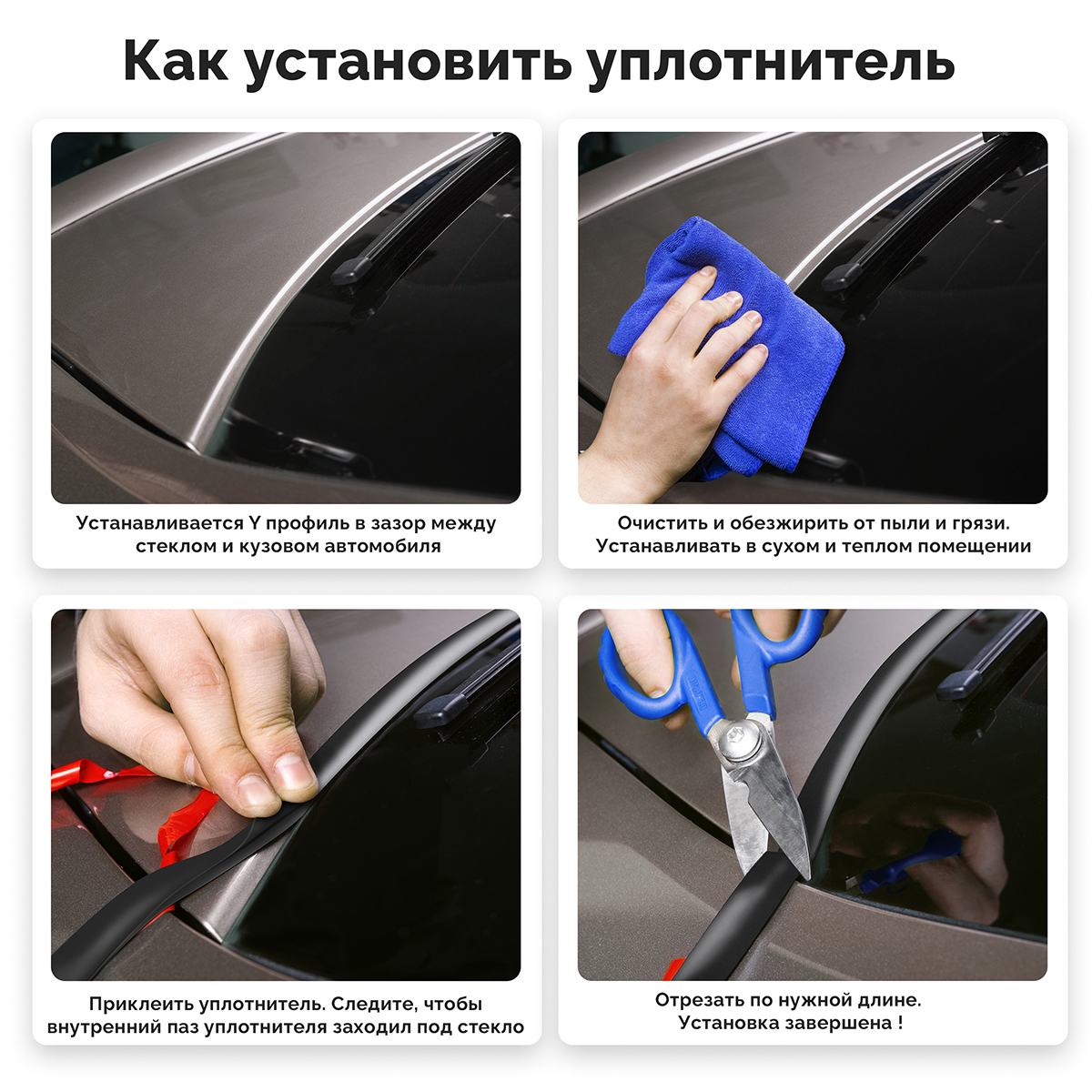 Как установить уплотнитель

Устанавливается Y профиль в зазор между стеклом и кузовом автомобиля

Очистить и обезжирить от пыли и грязи. Устанавливать в сухом и теплом помещении

Приклеить уплотнитель. Следите, чтобы внутренний паз уплотнителя заходил под стекло

Отрезать по нужной длине. Установка завершена !