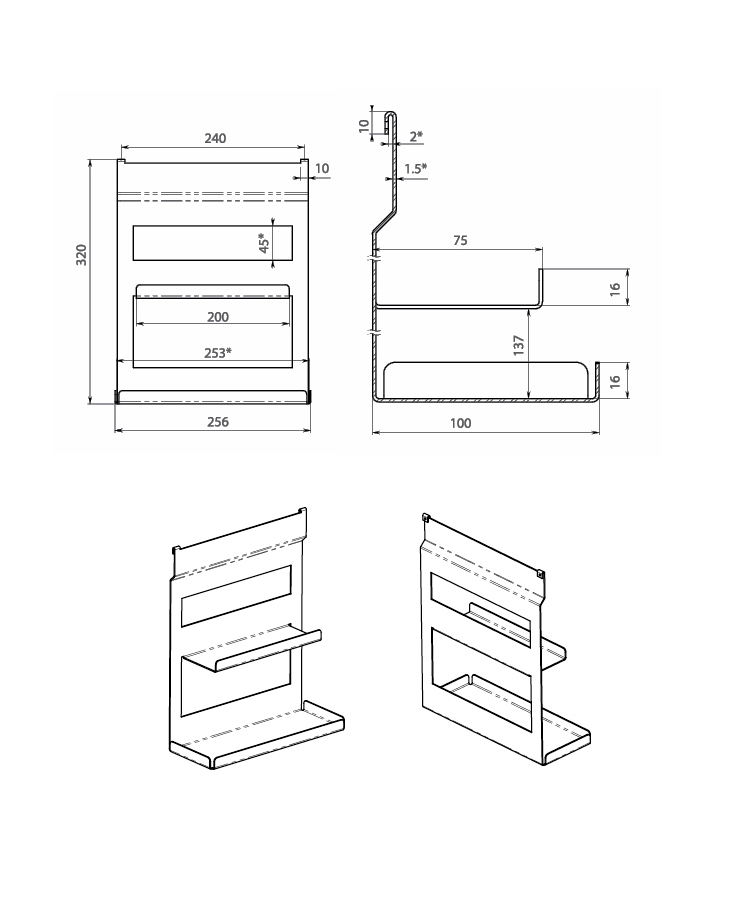 240
10
320
45*
200
253*
256
10
2*
1.5*
75
16
137
16
100