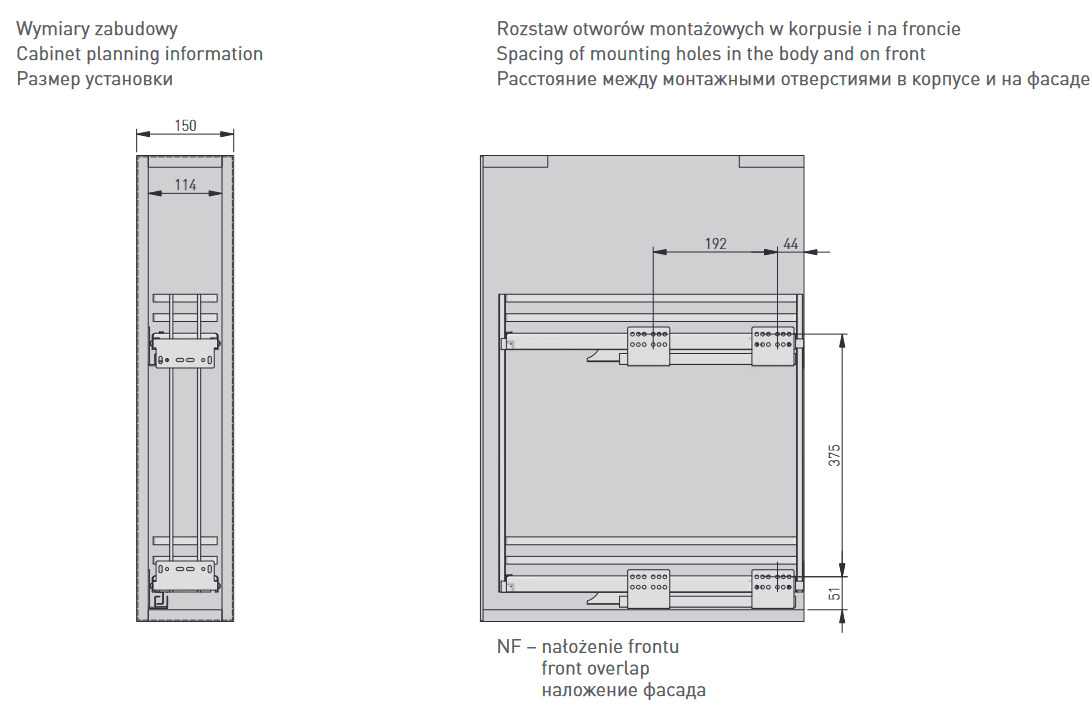 Wymiary zabudowy
Cabinet planning information
Размер установки

150
114

Rozstaw otworów montażowych w korpusie i na froncie
Spacing of mounting holes in the body and on front
Расстояние между монтажными отверстиями в корпусе и на фасаде

192
44
375
51

NF – nałożenie frontu
front overlap
наложение фасада