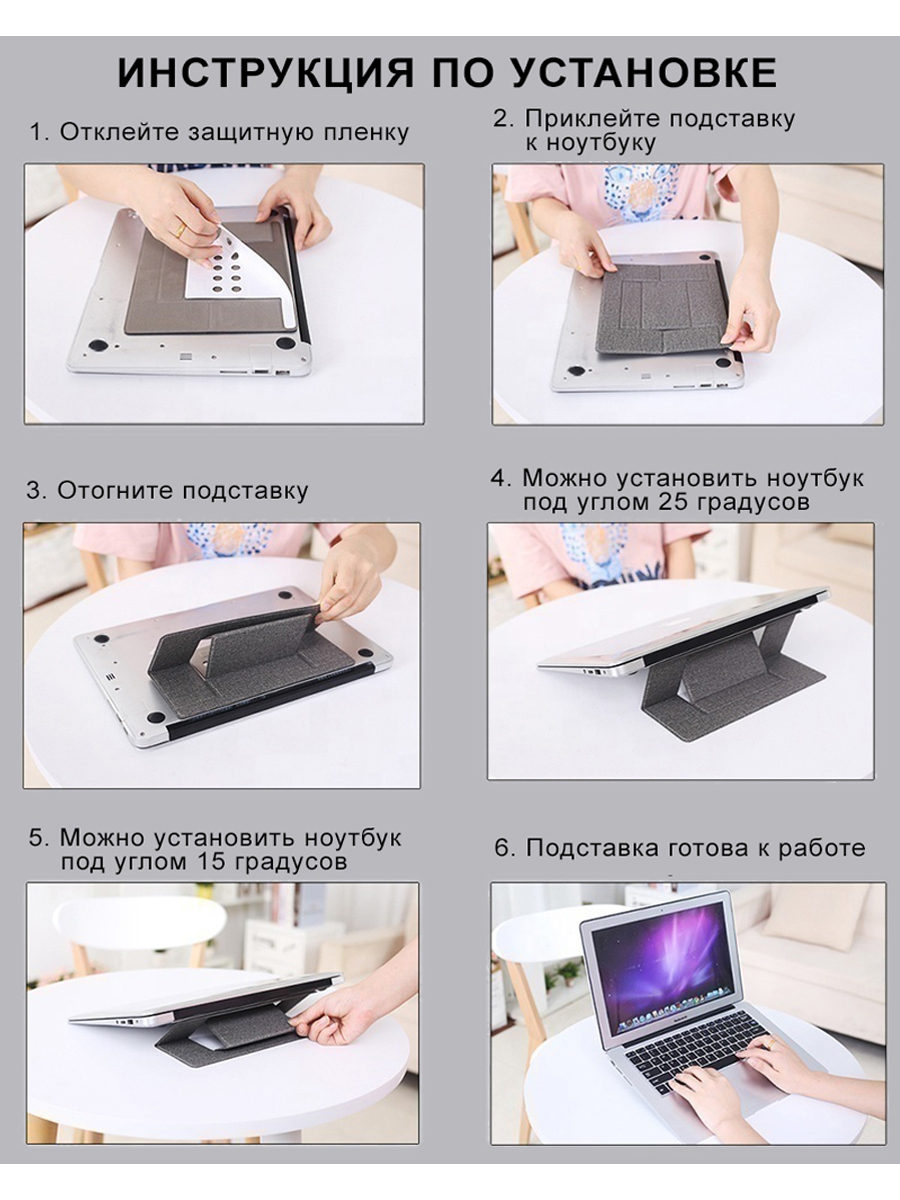 ИНСТРУКЦИЯ ПО УСТАНОВКЕ

1. Отклейте защитную пленку

2. Приклейте подставку к ноутбуку

3. Отогните подставку

4. Можно установить ноутбук под углом 25 градусов

5. Можно установить ноутбук под углом 15 градусов

6. Подставка готова к работе