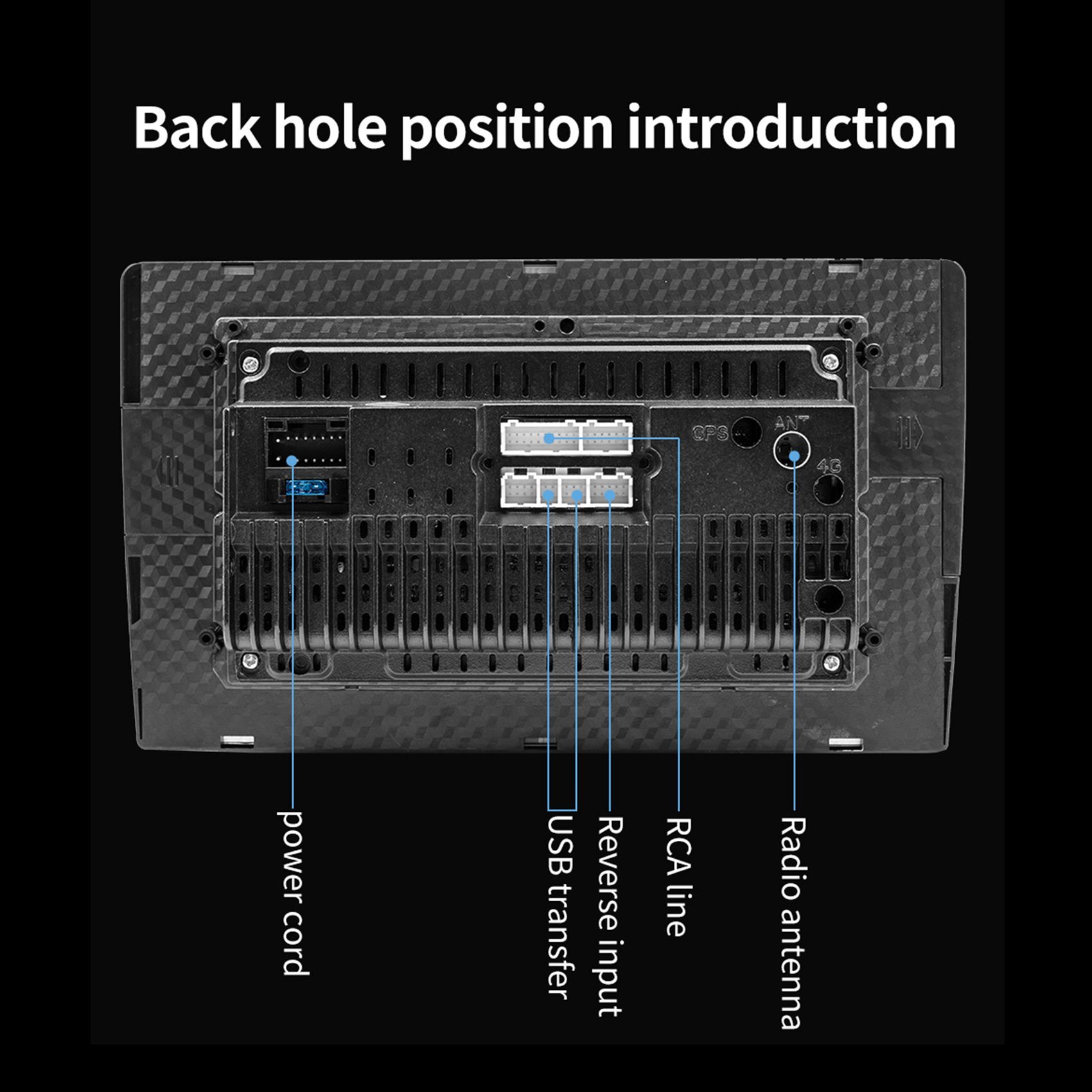 Back hole position introduction

GPS

ANT

4G

power cord

USB transfer

Reverse input

RCA line

Radio antenna