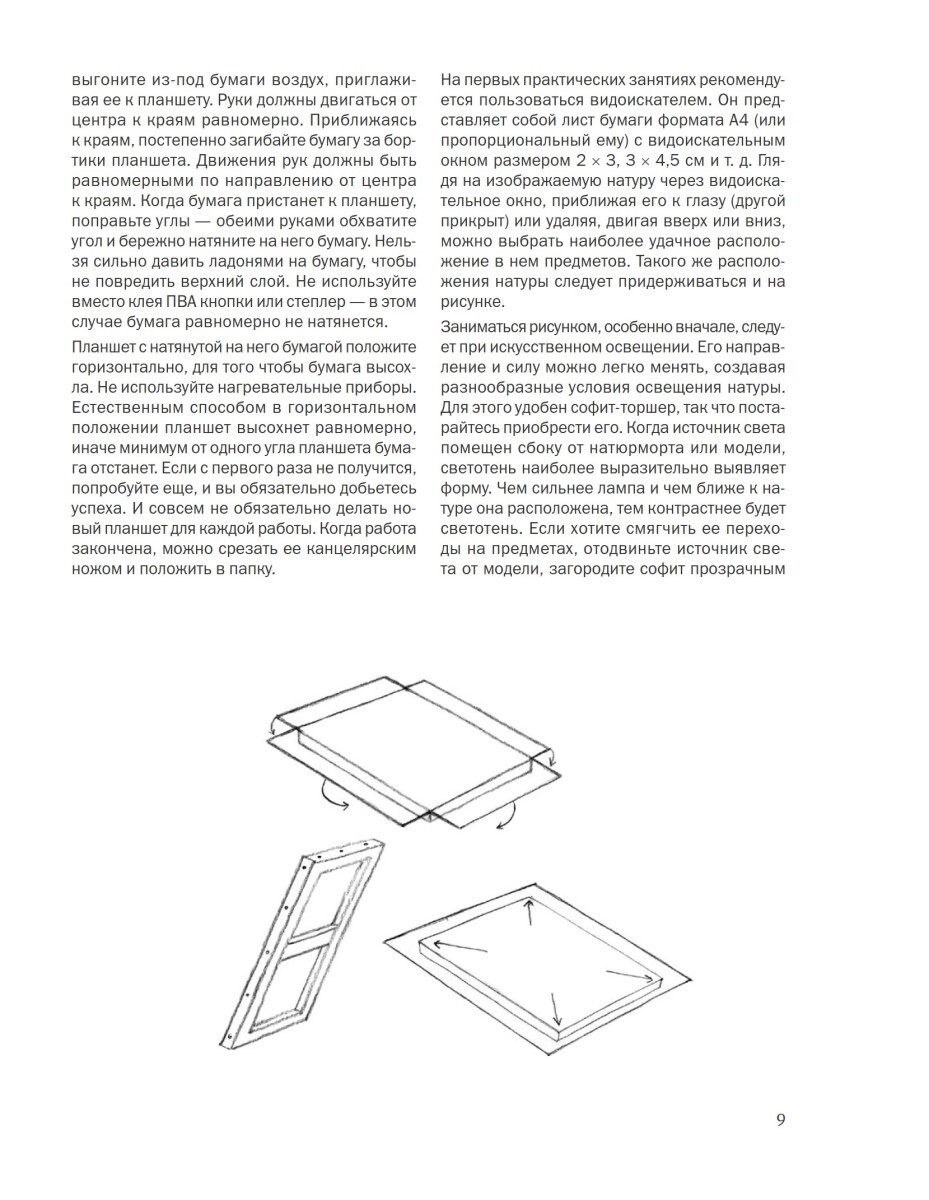 выгоните из-под бумаги воздух, приглаживая ее к планшету. Руки должны двигаться от центра к краям равномерно. Приближаясь к краям, постепенно загибайте бумагу за бортики планшета. Движения рук должны быть равномерными по направлению от центра к краям. Когда бумага пристанет к планшету, поправьте углы — обеими руками обхватите угол и бережно натяните на него бумагу. Нельзя сильно давить ладонями на бумагу, чтобы не повредить верхний слой. Не используйте вместо клея ПВА кнопки или степлер — в этом случае бумага равномерно не натянется.

Планшет с натянутой на него бумагой положите горизонтально, для того чтобы бумага высохла. Не используйте нагревательные приборы. Естественным способом в горизонтальном положении планшет высохнет равномерно, иначе минимум от одного угла планшета бумага отстанет. Если с первого раза не получится, попробуйте еще, и вы обязательно добьетесь успеха. И совсем не обязательно делать новый планшет для каждой работы. Когда работа закончена, можно срезать ее канцелярским ножом и положить в папку.

На первых практических занятиях рекомендуется пользоваться видоискателем. Он представляет собой лист бумаги формата А4 (или пропорциональный ему) с видоискательным окном размером $2 \times 3$, $3 \times 4,5$ см и т. д. Глядя на изображаемую натуру через видоискательное окно, приближая его к глазу (другой прикрыт) или удаляя, двигая вверх или вниз, можно выбрать наиболее удачное расположение в нем предметов. Такого же расположения натуры следует придерживаться и на рисунке.

Заниматься рисунком, особенно вначале, следует при искусственном освещении. Его направление и силу можно легко менять, создавая разнообразные условия освещения натуры. Для этого удобен софит-торшер, так что постарайтесь приобрести его. Когда источник света помещен сбоку от натюрморта или модели, светотень наиболее выразительно выявляет форму. Чем сильнее лампа и чем ближе к натуре она расположена, тем контрастнее будет светотень. Если хотите смягчить ее переходы на предметах, отодвиньте источник света от модели, загородите софит прозрачным

9