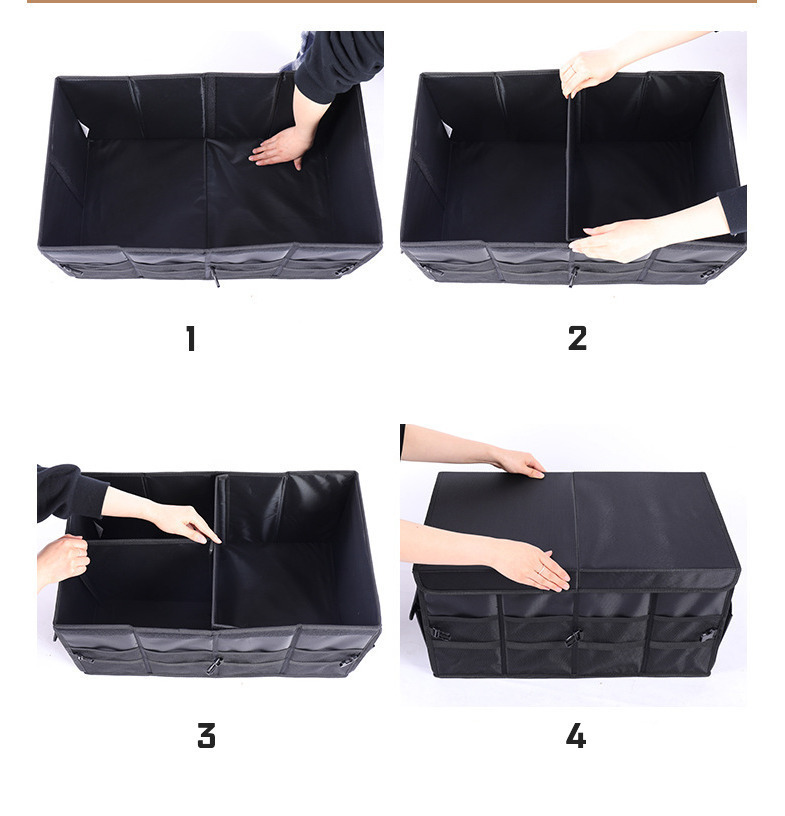 1

2

3

4