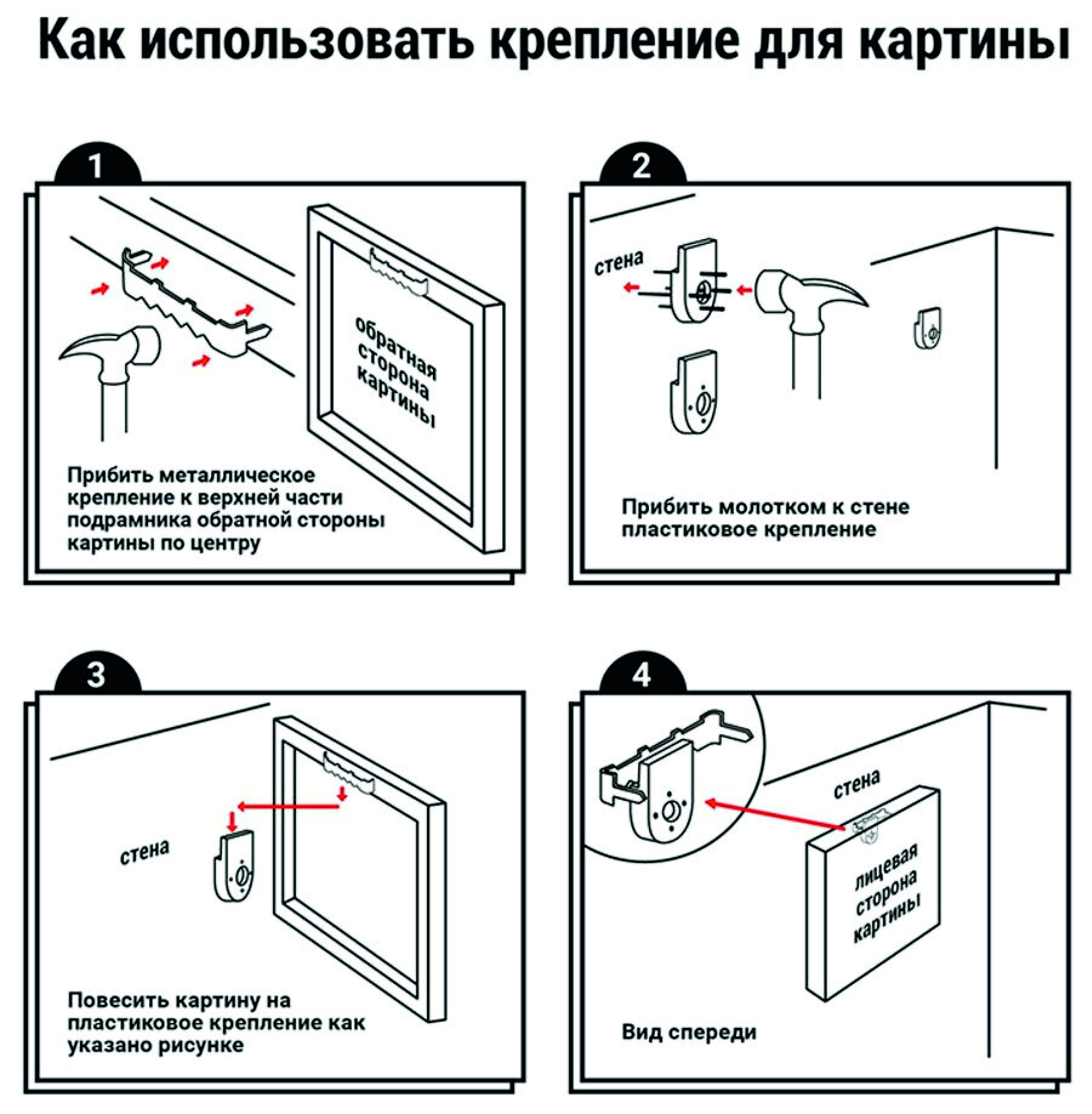 Как использовать крепление для картины

1

обратная сторона картины

Прибить металлическое крепление к верхней части подрамника обратной стороны картины по центру

2

стена

Прибить молотком к стене пластиковое крепление

3

стена

Повесить картину на пластиковое крепление как указано рисунке

4

стена

лицевая сторона картины

Вид спереди