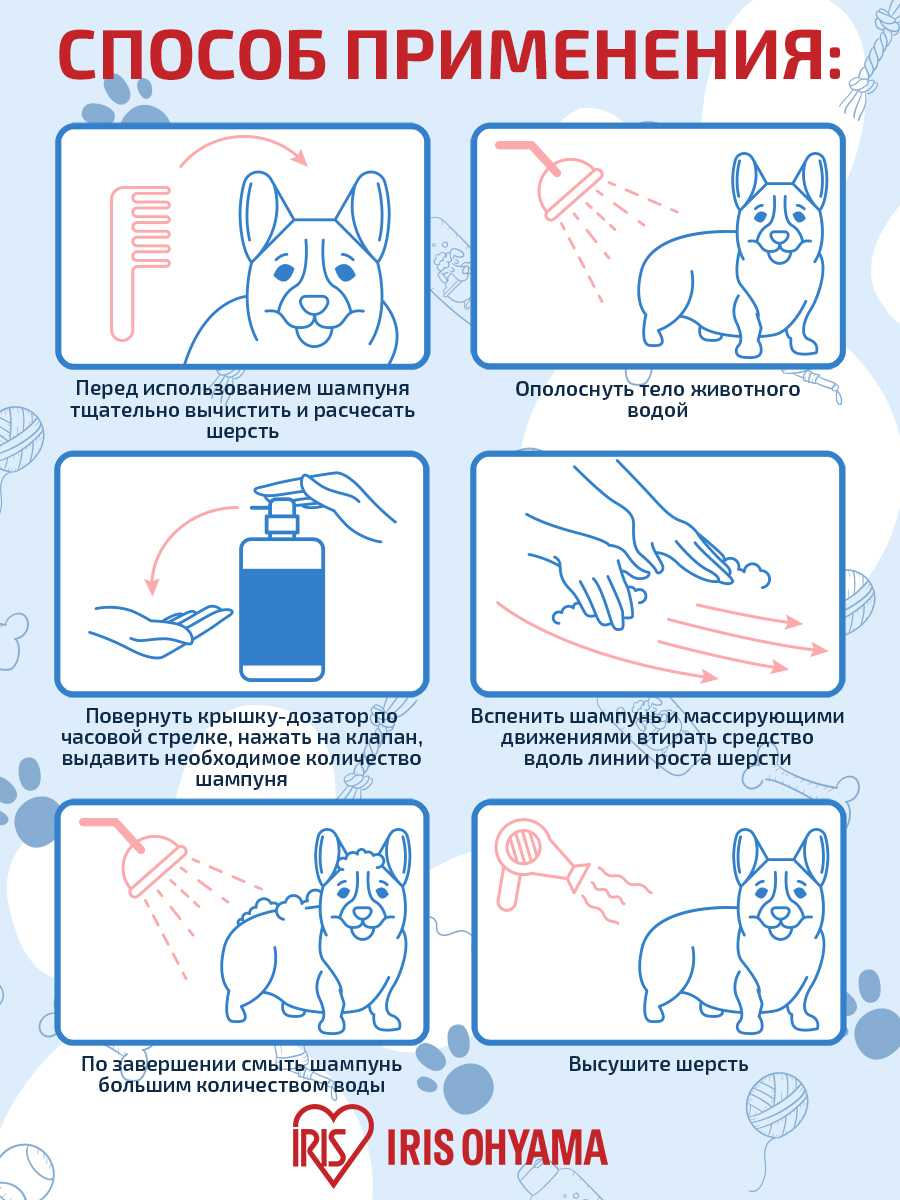 СПОСОБ ПРИМЕНЕНИЯ:

Перед использованием шампуня тщательно вычистить и расчесать шерсть

Ополоснуть тело животного водой

Повернуть крышку-дозатор по часовой стрелке, нажать на клапан, выдавить необходимое количество шампуня

Вспенить шампунь и массирующими движениями втирать средство вдоль линии роста шерсти

По завершении смыть шампунь большим количеством воды

Высушите шерсть

IRIS IRIS OHYAMA