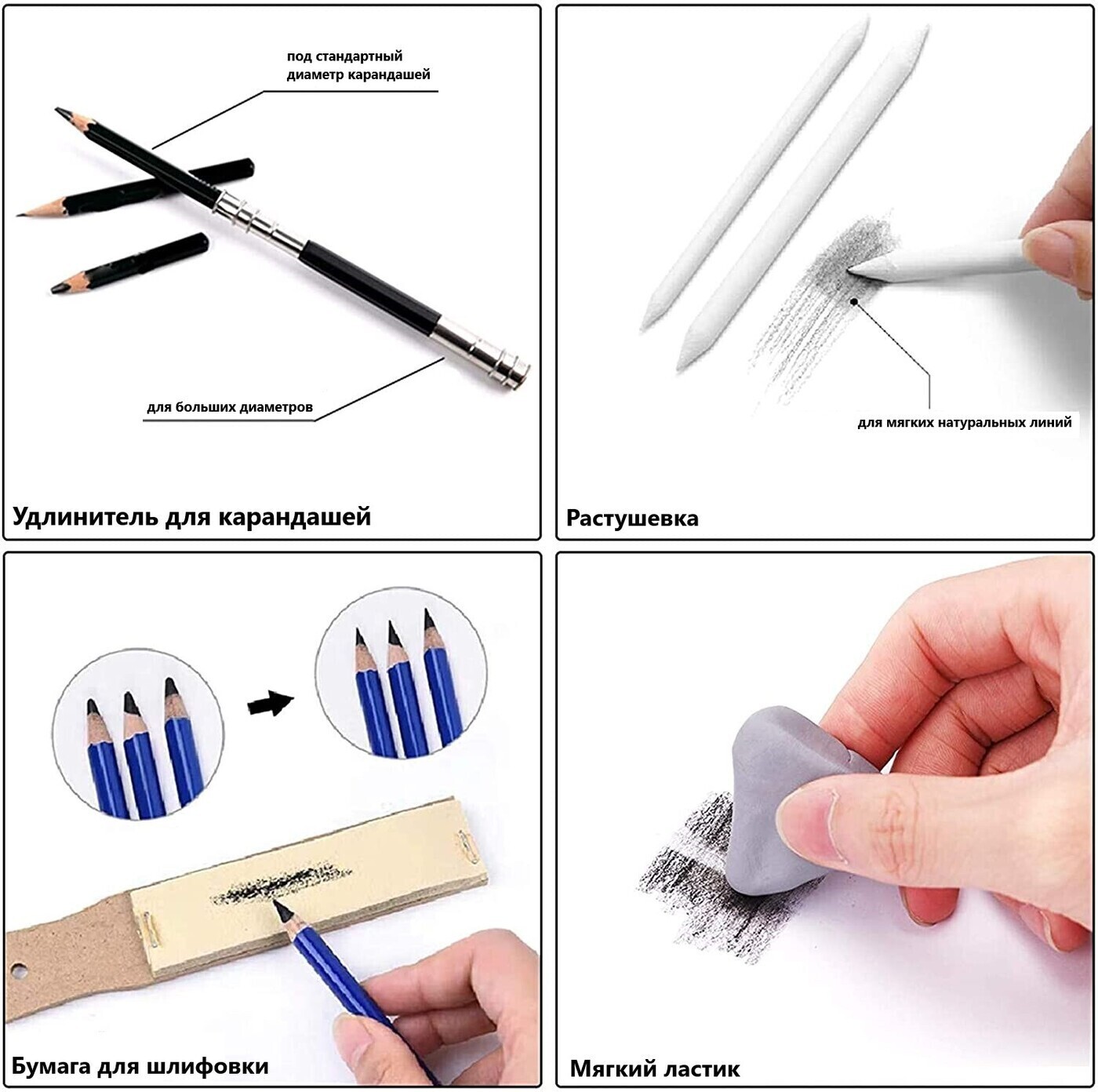 под стандартный диаметр карандашей

для больших диаметров

Удлинитель для карандашей

для мягких натуральных линий

Растушевка

Бумага для шлифовки

Мягкий ластик