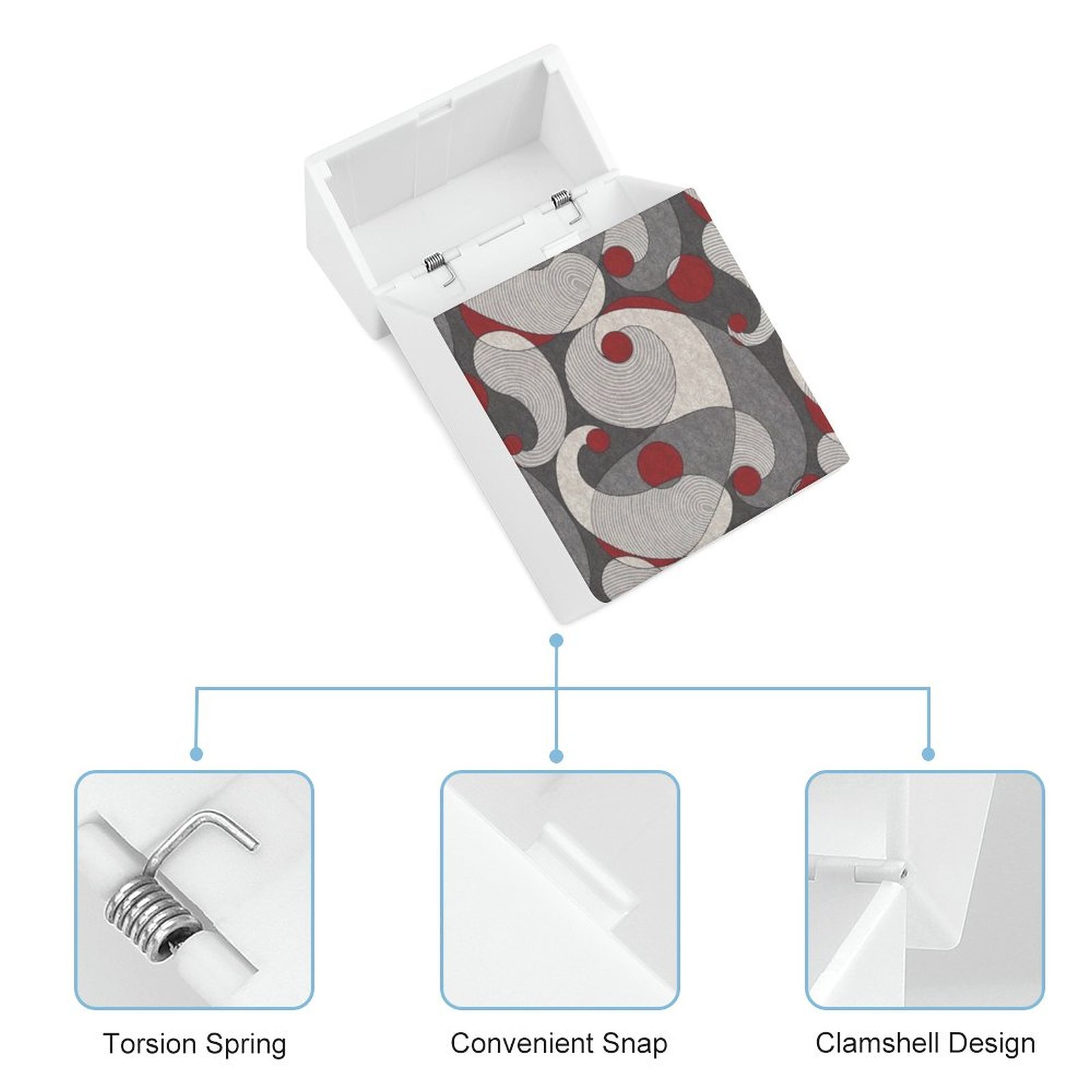 Torsion Spring

Convenient Snap

Clamshell Design