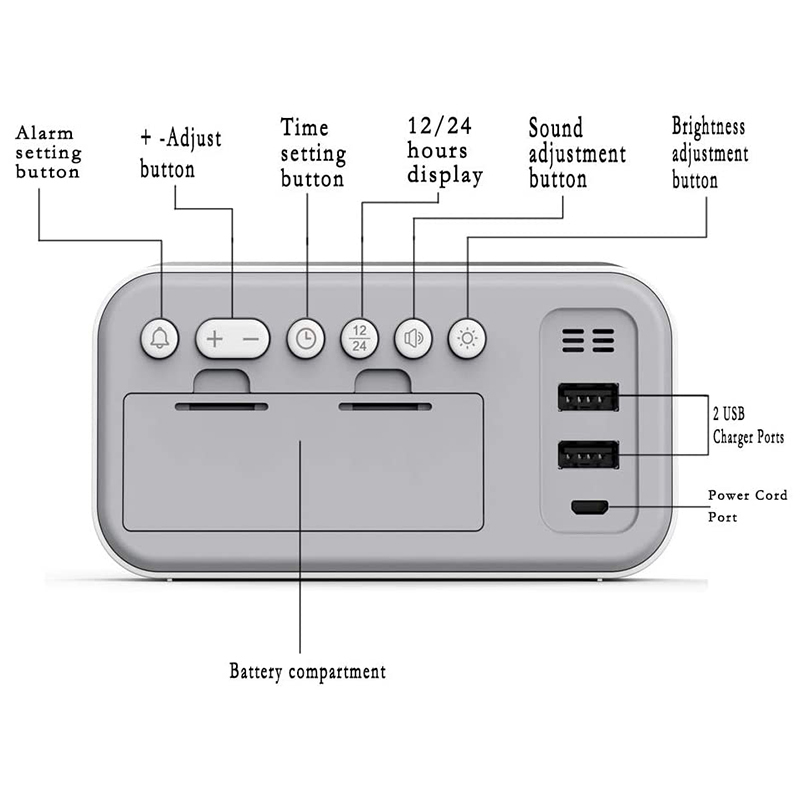 Alarm setting button

+ -Adjust button

Time setting button

12/24 hours display

Sound adjustment button

Brightness adjustment button

+ −

$\frac{12}{24}$

2 USB Charger Ports

Power Cord Port

Battery compartment