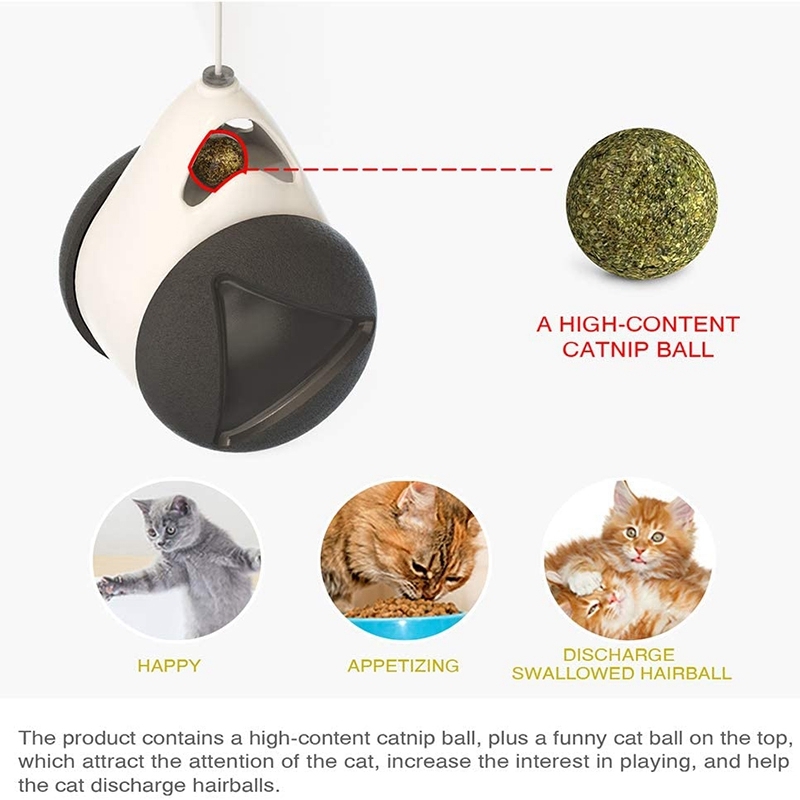 A HIGH-CONTENT CATNIP BALL

HAPPY

APPETIZING

DISCHARGE SWALLOWED HAIRBALL

The product contains a high-content catnip ball, plus a funny cat ball on the top, which attract the attention of the cat, increase the interest in playing, and help the cat discharge hairballs.