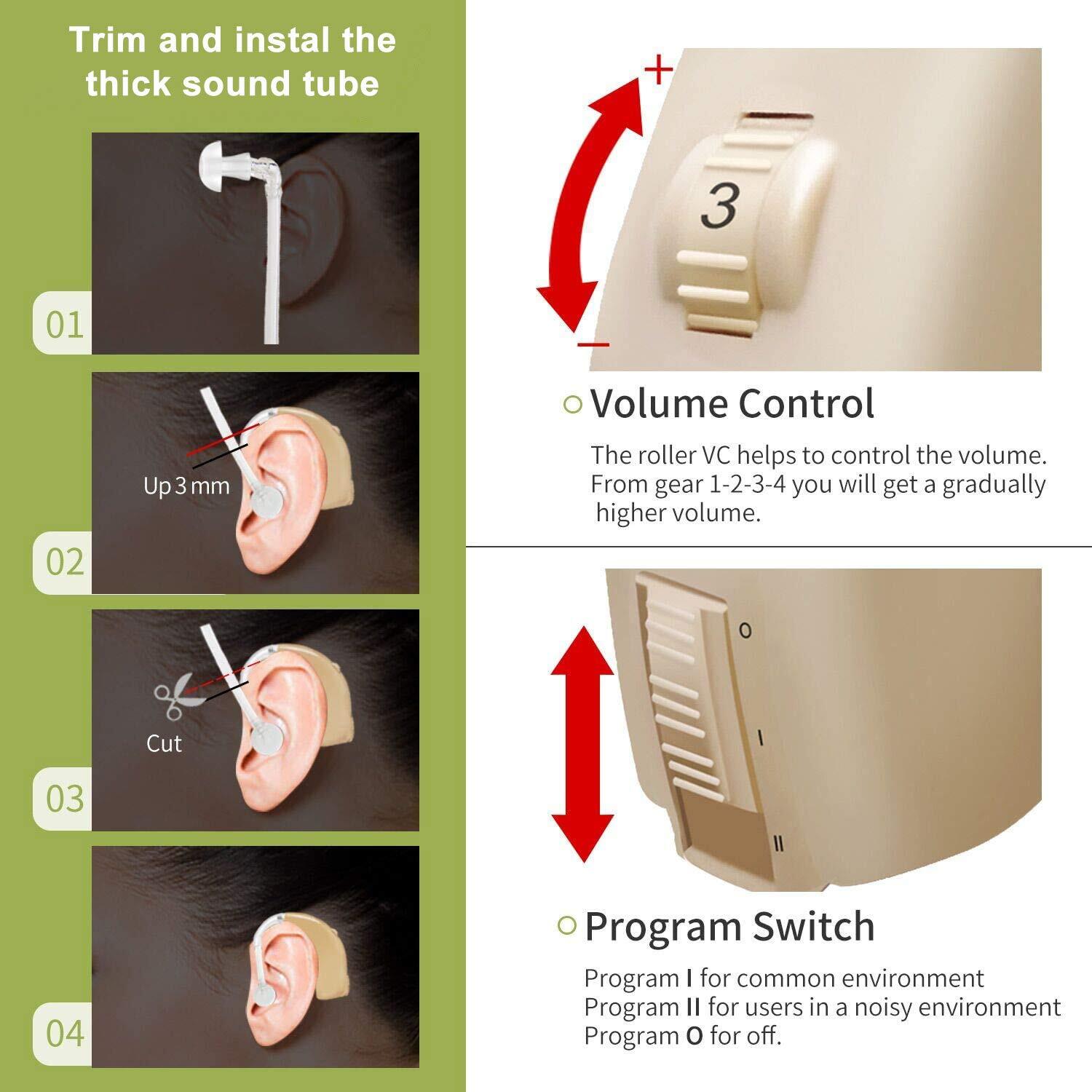 Trim and instal the thick sound tube

01

Up 3 mm

02

Cut

03

04

+

3

−

Volume Control

The roller VC helps to control the volume. From gear 1-2-3-4 you will get a gradually higher volume.

O

I

II

Program Switch

Program I for common environment
Program II for users in a noisy environment
Program O for off.