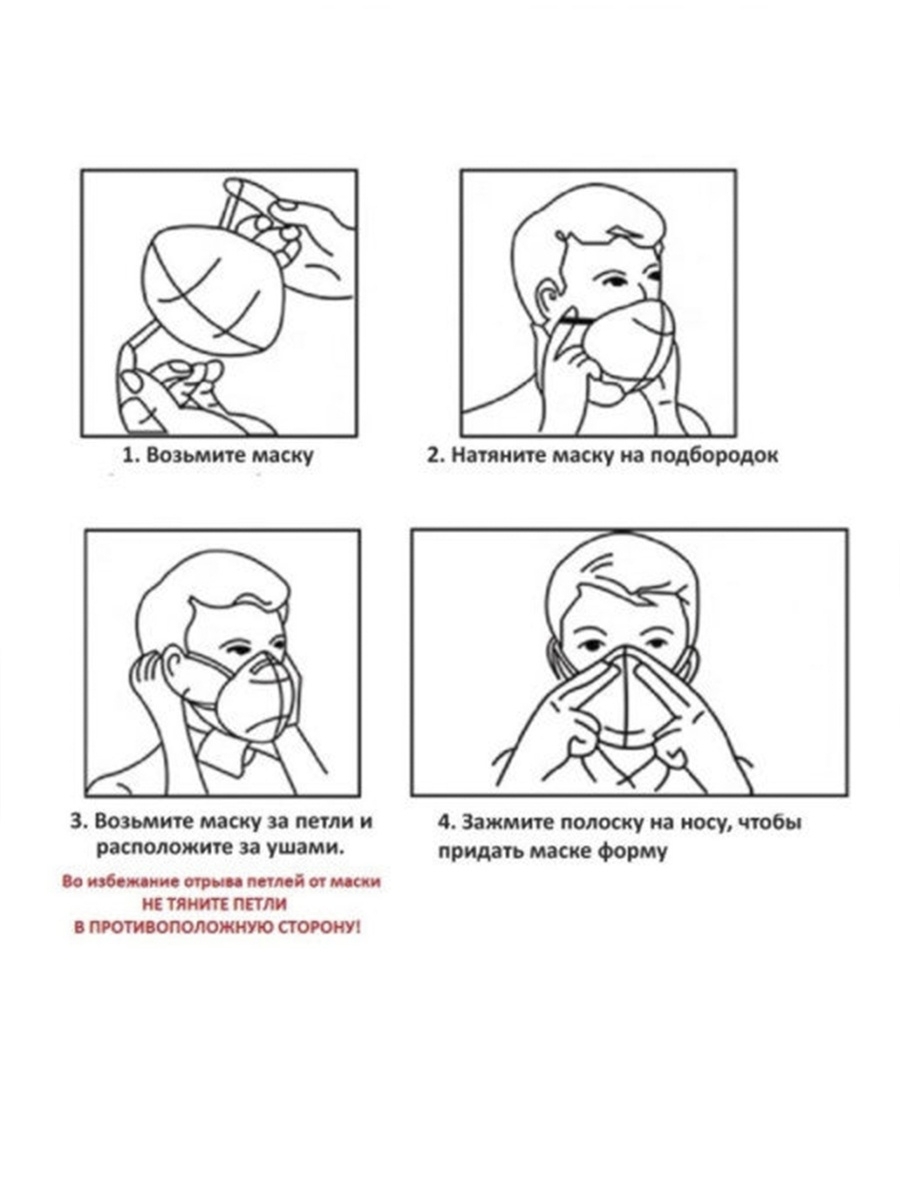 1. Возьмите маску

2. Натяните маску на подбородок

3. Возьмите маску за петли и расположите за ушами.

Во избежание отрыва петлей от маски
НЕ ТЯНИТЕ ПЕТЛИ
В ПРОТИВОПОЛОЖНУЮ СТОРОНУ!

4. Зажмите полоску на носу, чтобы придать маске форму