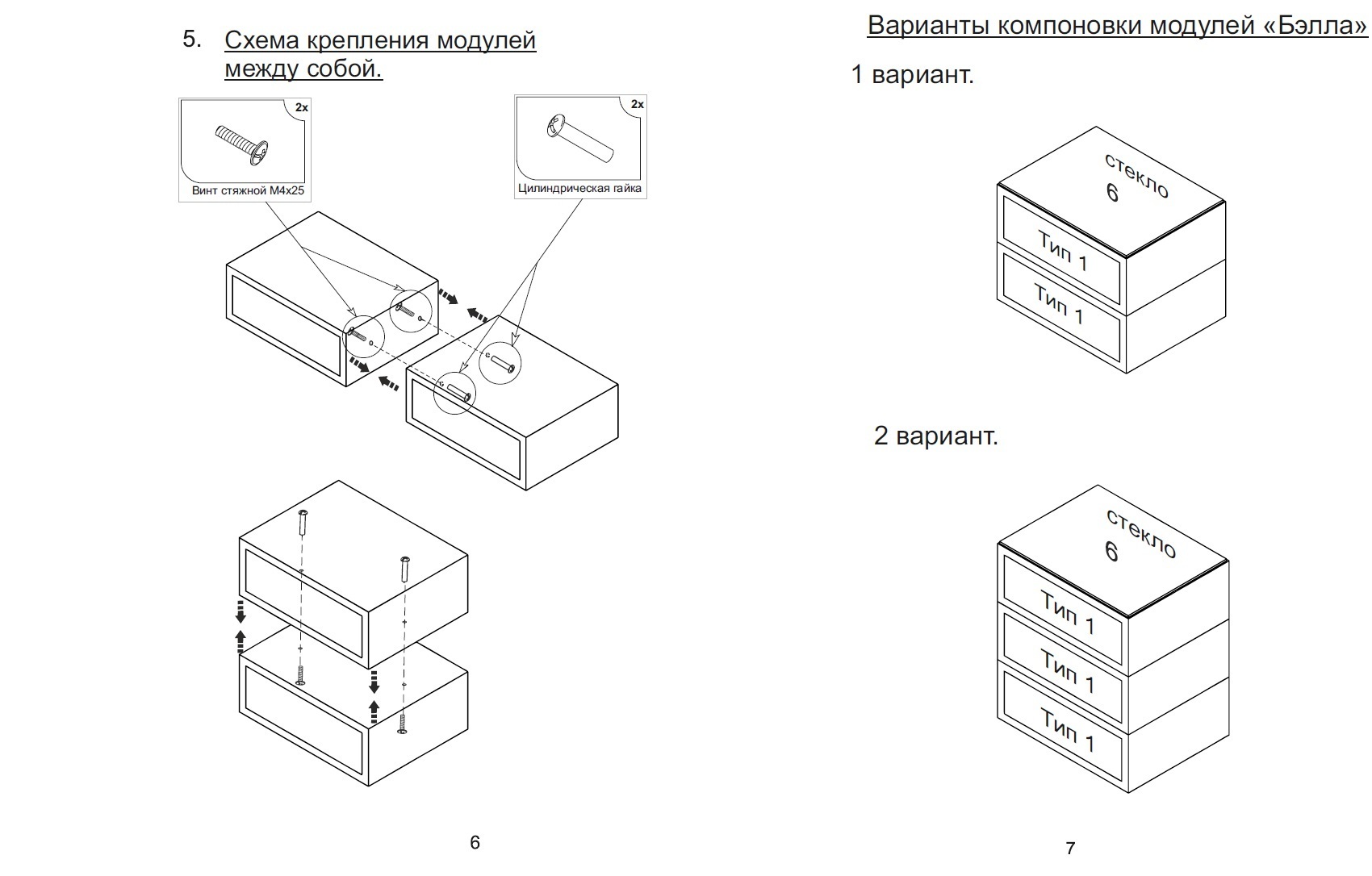 5. Схема крепления модулей между собой.

2x

Винт стяжной М4х25

2x

Цилиндрическая гайка

6

Варианты компоновки модулей «Бэлла»

1 вариант.

стекло
6

Тип 1

Тип 1

2 вариант.

стекло
6

Тип 1

Тип 1

Тип 1

7