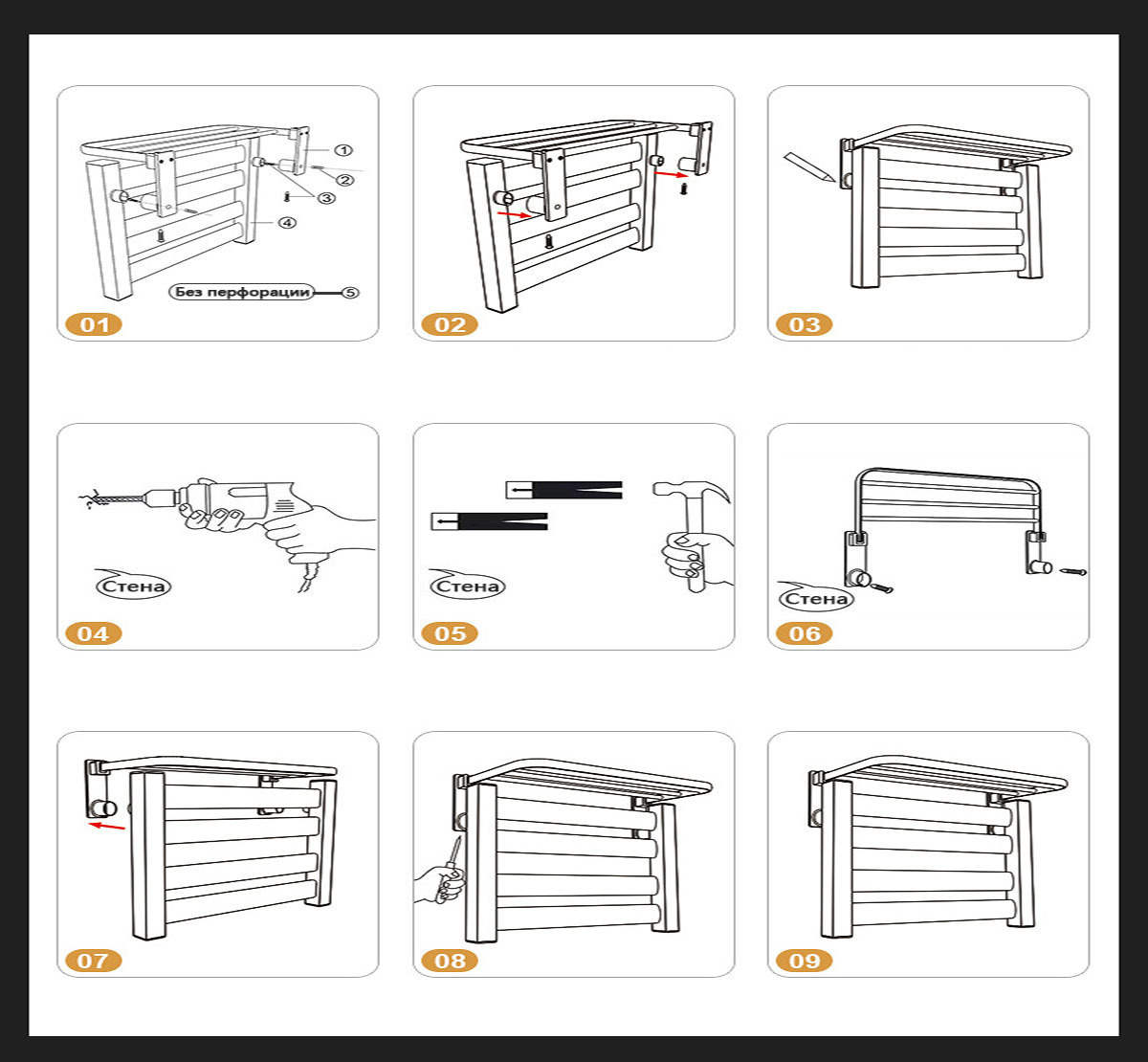 ①
②
③
④
Без перфорации ⑤
01

02

03

Стена
04

Стена
05

Стена
06

07

08

09