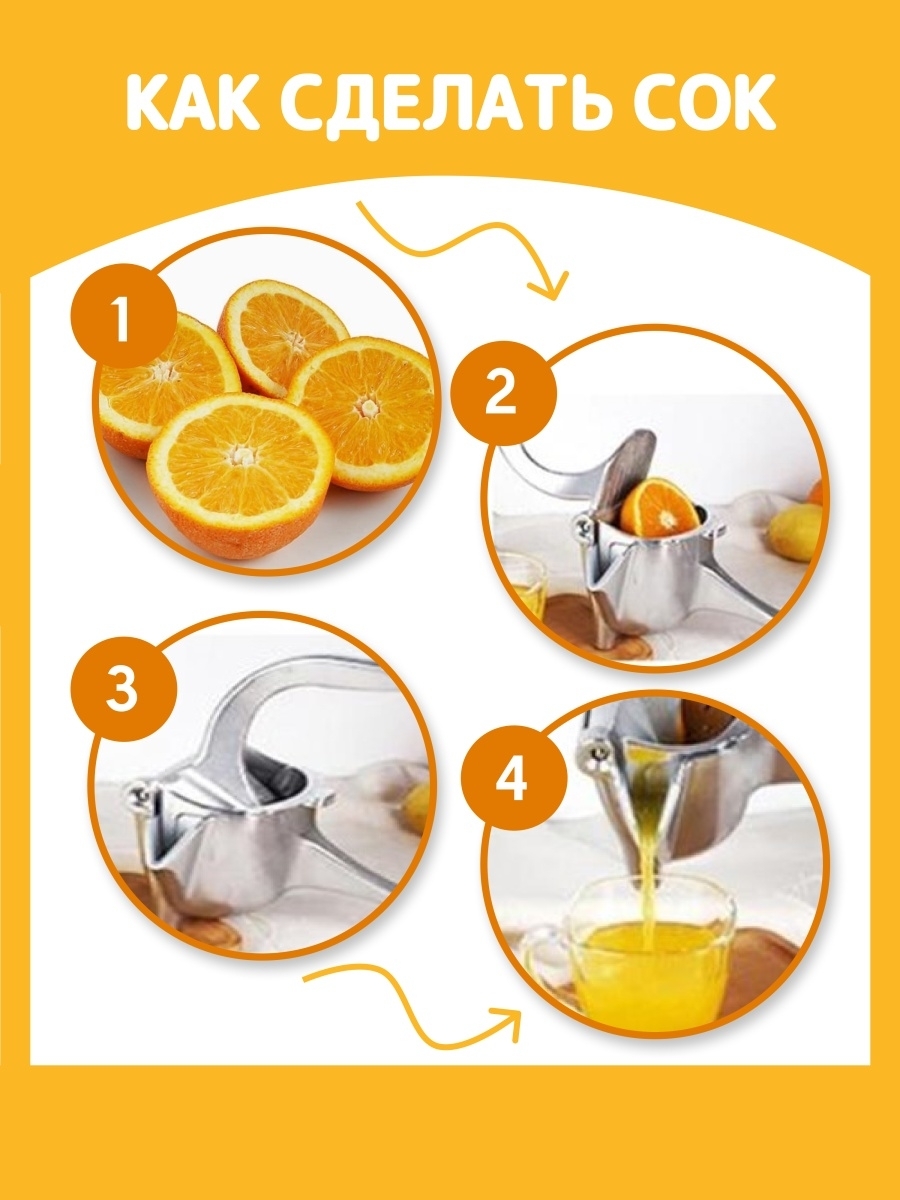 КАК СДЕЛАТЬ СОК

1

2

3

4