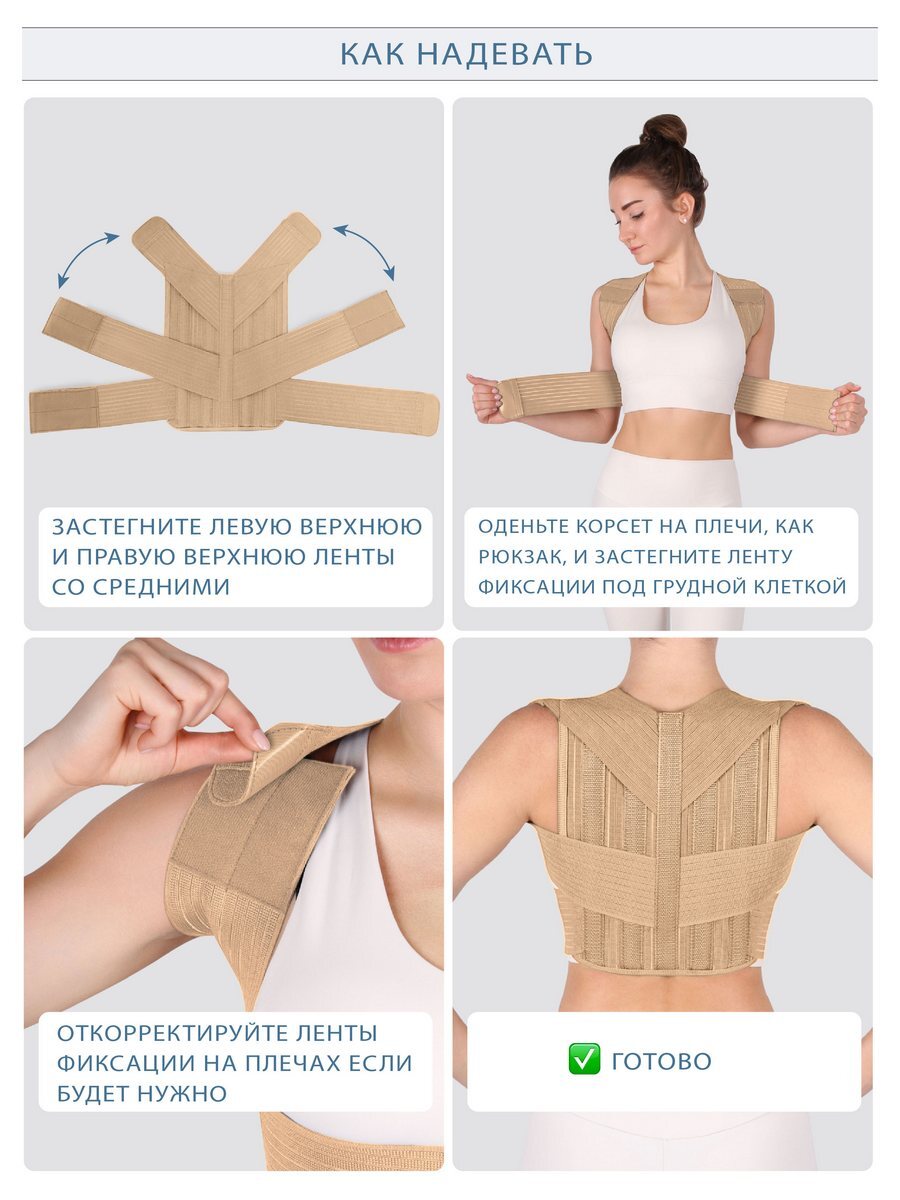 КАК НАДЕВАТЬ

ЗАСТЕГНИТЕ ЛЕВУЮ ВЕРХНЮЮ И ПРАВУЮ ВЕРХНЮЮ ЛЕНТЫ СО СРЕДНИМИ

ОДЕНЬТЕ КОРСЕТ НА ПЛЕЧИ, КАК РЮКЗАК, И ЗАСТЕГНИТЕ ЛЕНТУ ФИКСАЦИИ ПОД ГРУДНОЙ КЛЕТКОЙ

ОТКОРРЕКТИРУЙТЕ ЛЕНТЫ ФИКСАЦИИ НА ПЛЕЧАХ ЕСЛИ БУДЕТ НУЖНО

✅ ГОТОВО