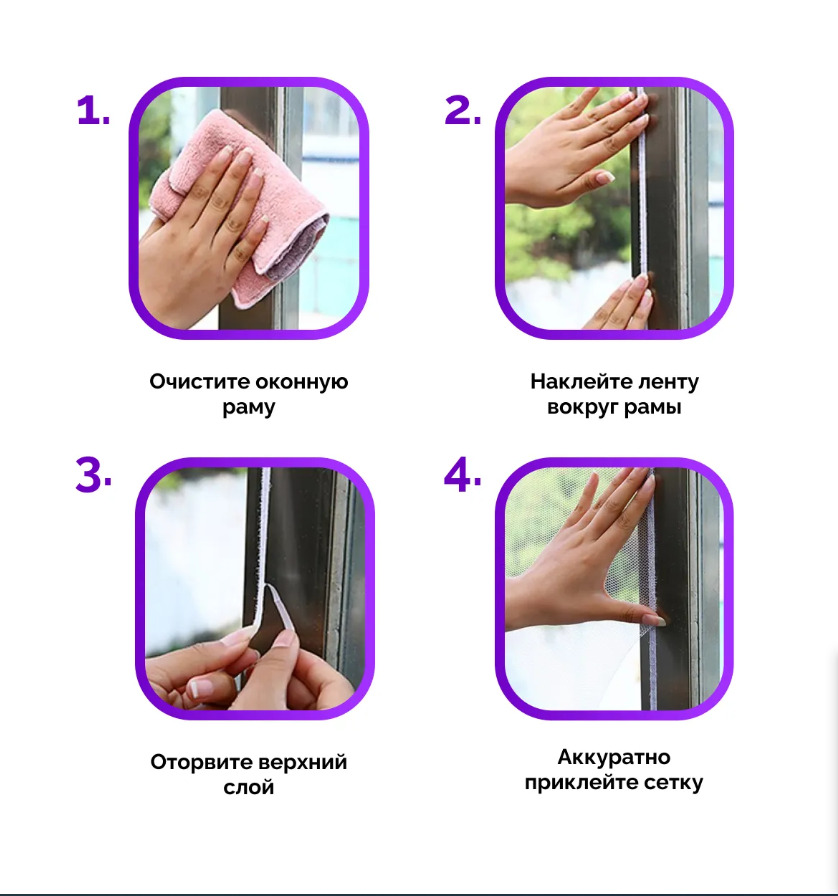 1.

Очистите оконную раму

2.

Наклейте ленту вокруг рамы

3.

Оторвите верхний слой

4.

Аккуратно приклейте сетку