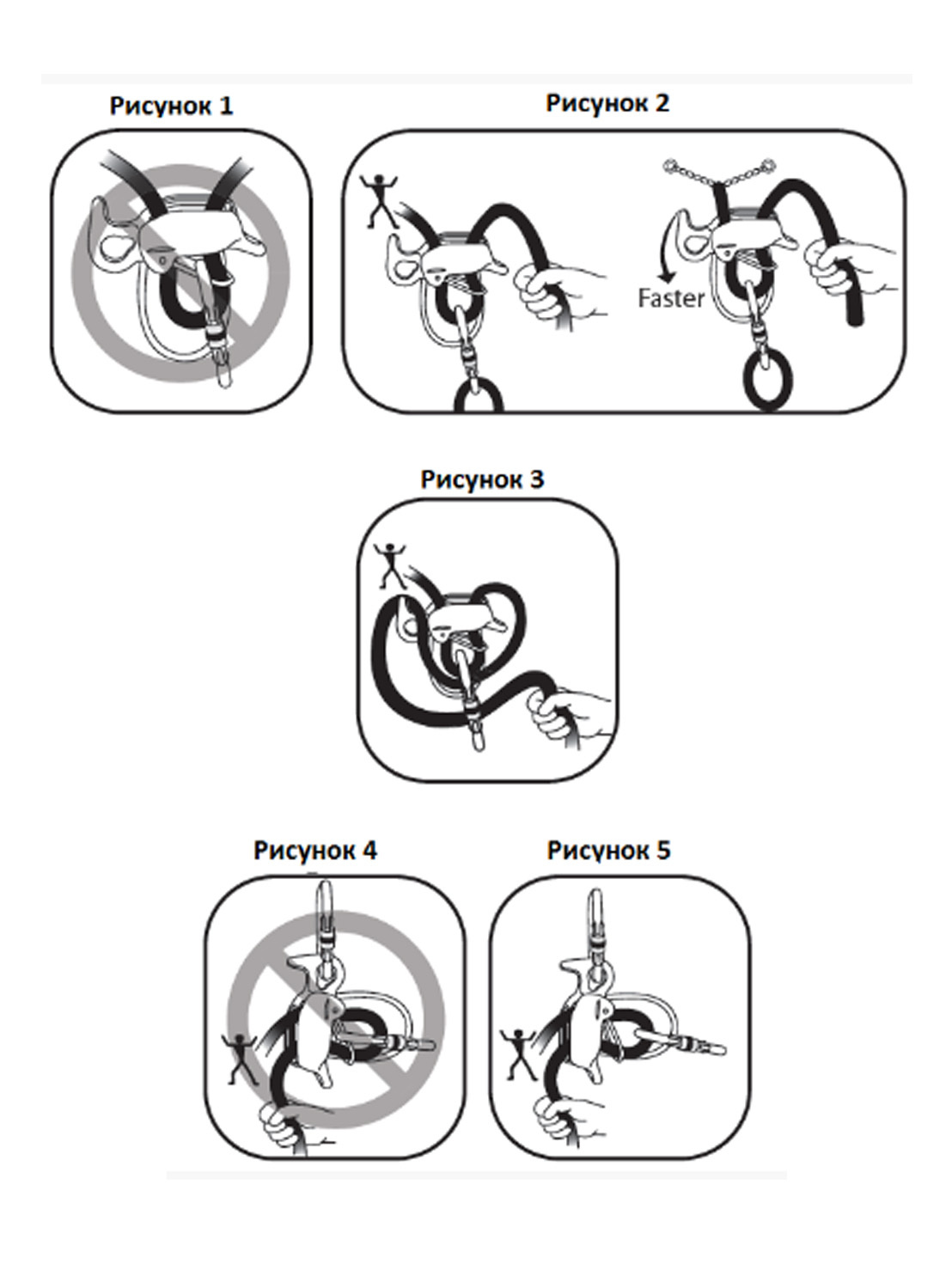 Рисунок 1

Рисунок 2

Faster

Рисунок 3

Рисунок 4

Рисунок 5