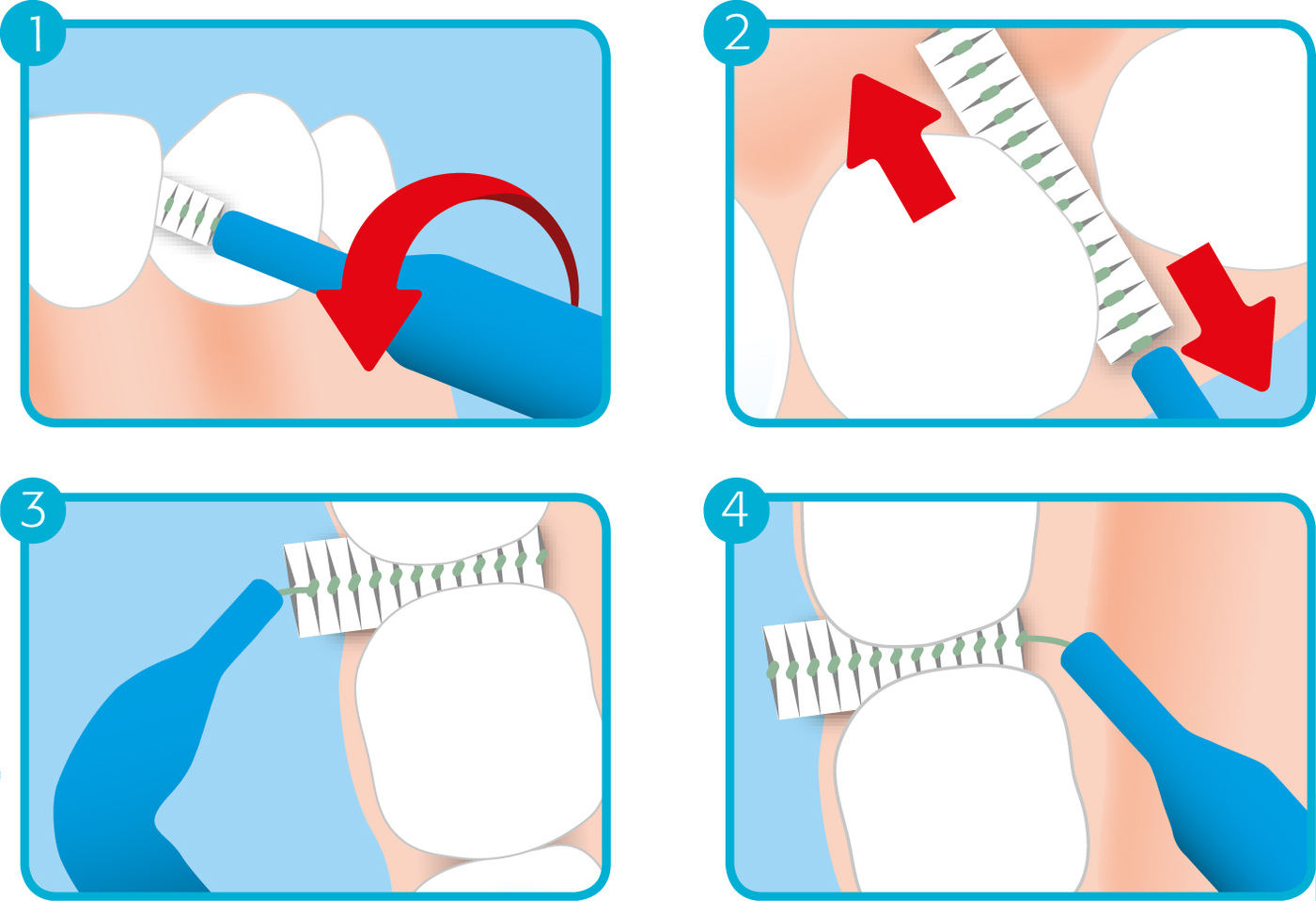 1

2

3

4