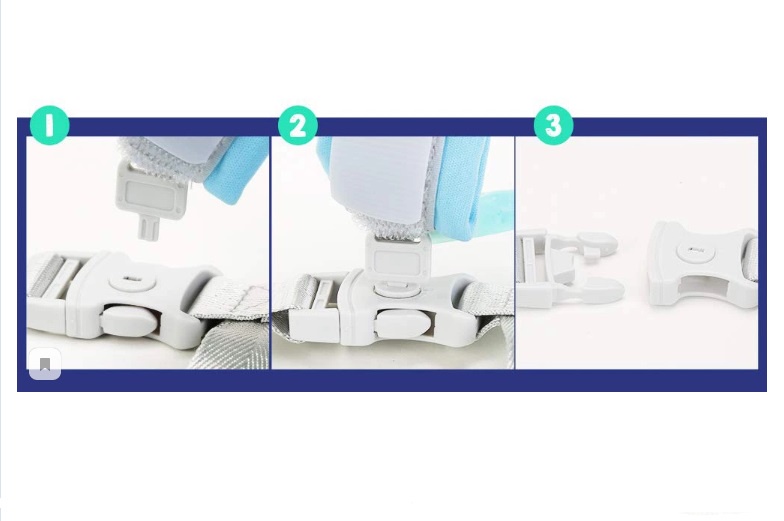 1
2
3