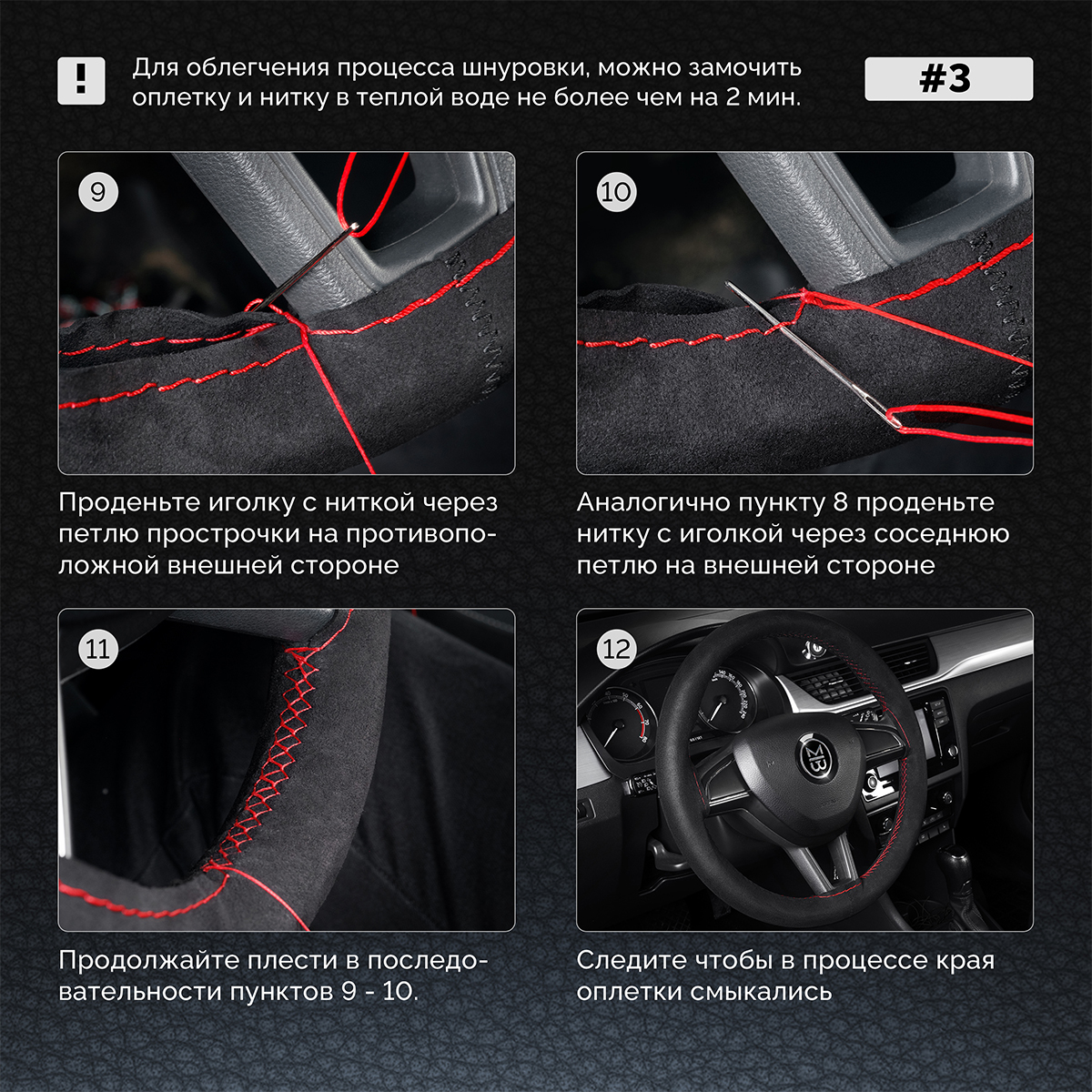 !

Для облегчения процесса шнуровки, можно замочить оплетку и нитку в теплой воде не более чем на 2 мин.

#3

9

Проденьте иголку с ниткой через петлю прострочки на противоположной внешней стороне

10

Аналогично пункту 8 проденьте нитку с иголкой через соседнюю петлю на внешней стороне

11

Продолжайте плести в последовательности пунктов 9 - 10.

12

Следите чтобы в процессе края оплетки смыкались