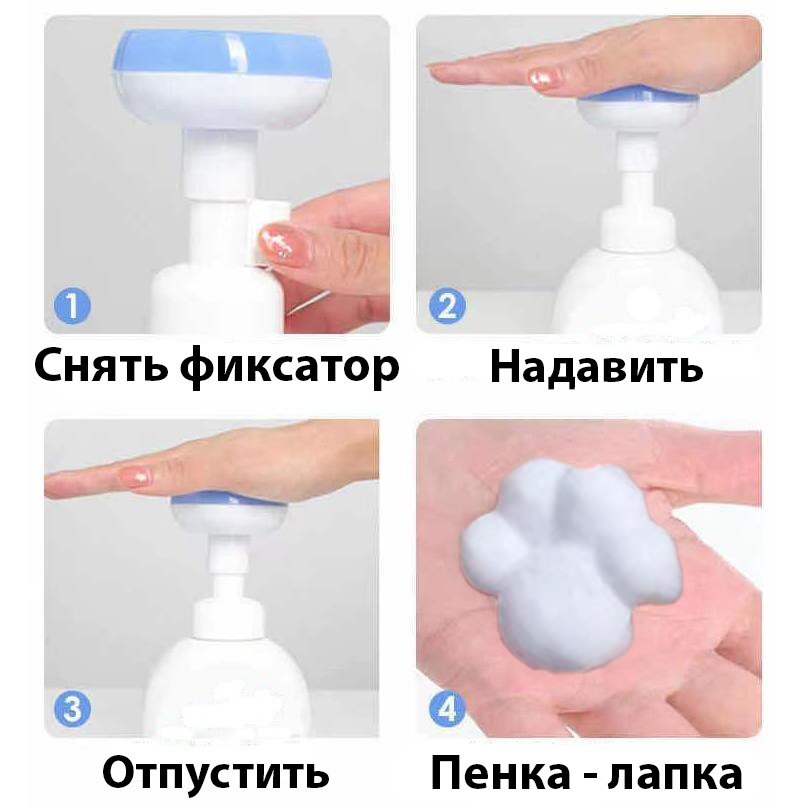 1
Снять фиксатор

2
Надавить

3
Отпустить

4
Пенка - лапка