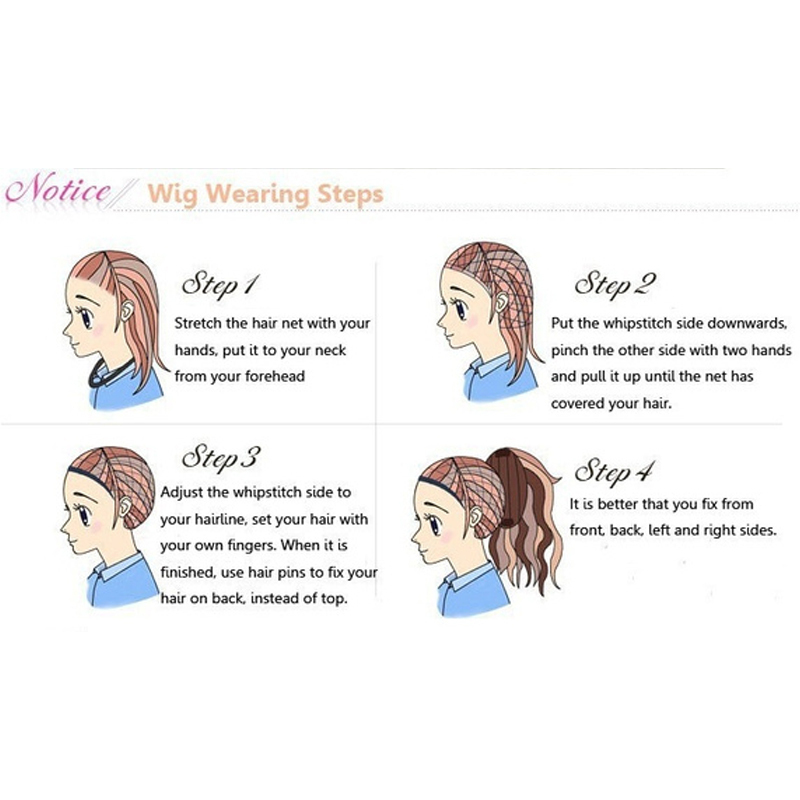 Notice Wig Wearing Steps

Step 1
Stretch the hair net with your hands, put it to your neck from your forehead

Step 2
Put the whipstitch side downwards, pinch the other side with two hands and pull it up until the net has covered your hair.

Step 3
Adjust the whipstitch side to your hairline, set your hair with your own fingers. When it is finished, use hair pins to fix your hair on back, instead of top.

Step 4
It is better that you fix from front, back, left and right sides.