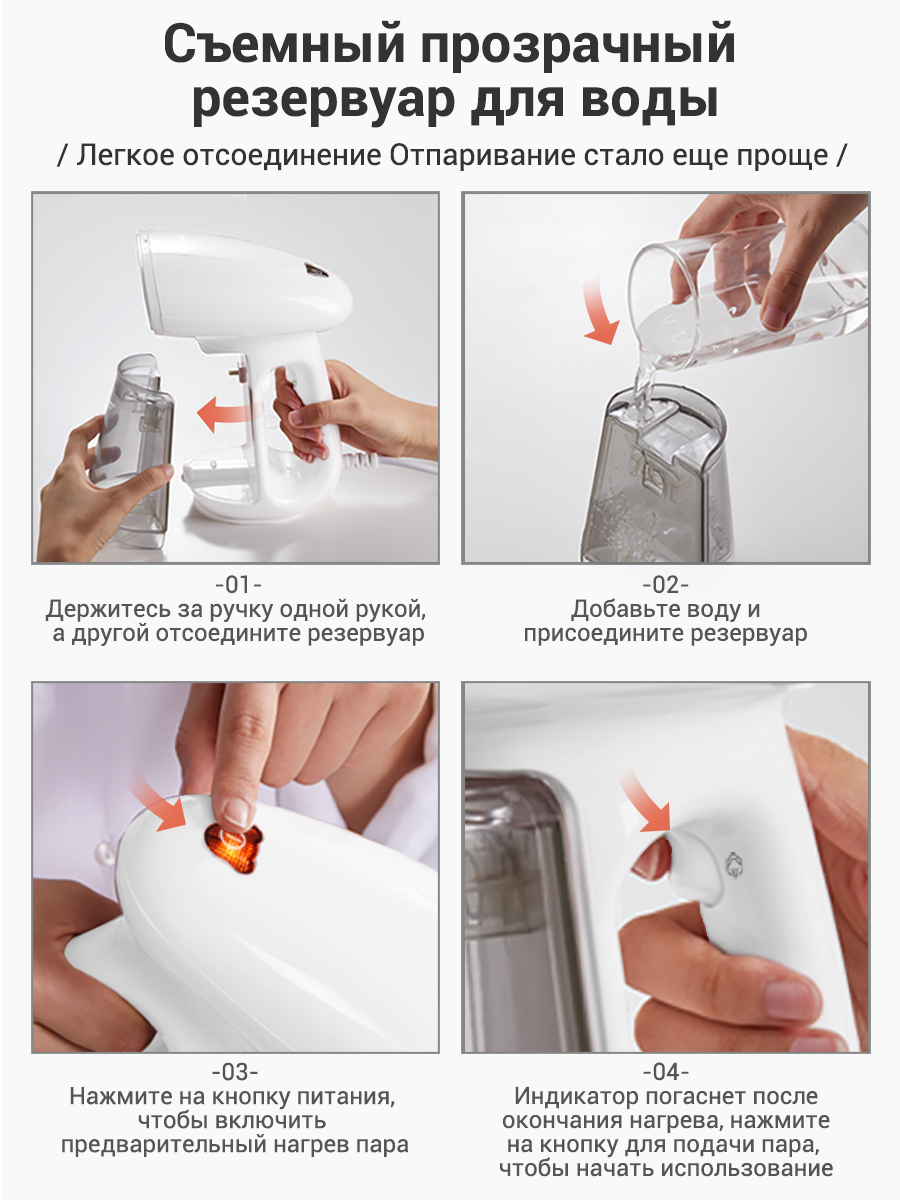 Съемный прозрачный резервуар для воды

/ Легкое отсоединение Отпаривание стало еще проще /

-01-
Держитесь за ручку одной рукой, а другой отсоедините резервуар

-02-
Добавьте воду и присоедините резервуар

-03-
Нажмите на кнопку питания, чтобы включить предварительный нагрев пара

-04-
Индикатор погаснет после окончания нагрева, нажмите на кнопку для подачи пара, чтобы начать использование