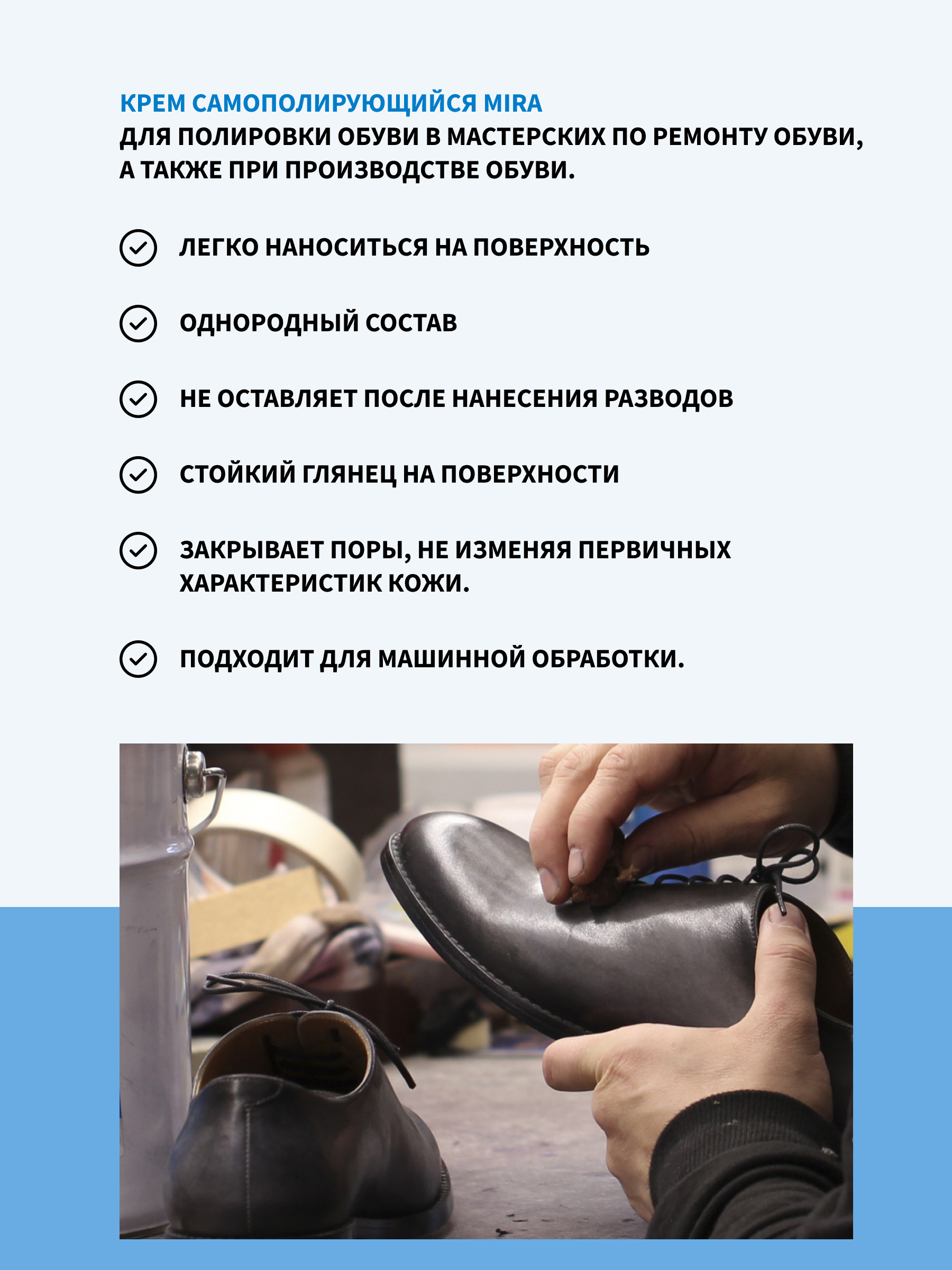 КРЕМ САМОПОЛИРУЮЩИЙСЯ MIRA
ДЛЯ ПОЛИРОВКИ ОБУВИ В МАСТЕРСКИХ ПО РЕМОНТУ ОБУВИ, А ТАКЖЕ ПРИ ПРОИЗВОДСТВЕ ОБУВИ.

ЛЕГКО НАНОСИТЬСЯ НА ПОВЕРХНОСТЬ

ОДНОРОДНЫЙ СОСТАВ

НЕ ОСТАВЛЯЕТ ПОСЛЕ НАНЕСЕНИЯ РАЗВОДОВ

СТОЙКИЙ ГЛЯНЕЦ НА ПОВЕРХНОСТИ

ЗАКРЫВАЕТ ПОРЫ, НЕ ИЗМЕНЯЯ ПЕРВИЧНЫХ ХАРАКТЕРИСТИК КОЖИ.

ПОДХОДИТ ДЛЯ МАШИННОЙ ОБРАБОТКИ.