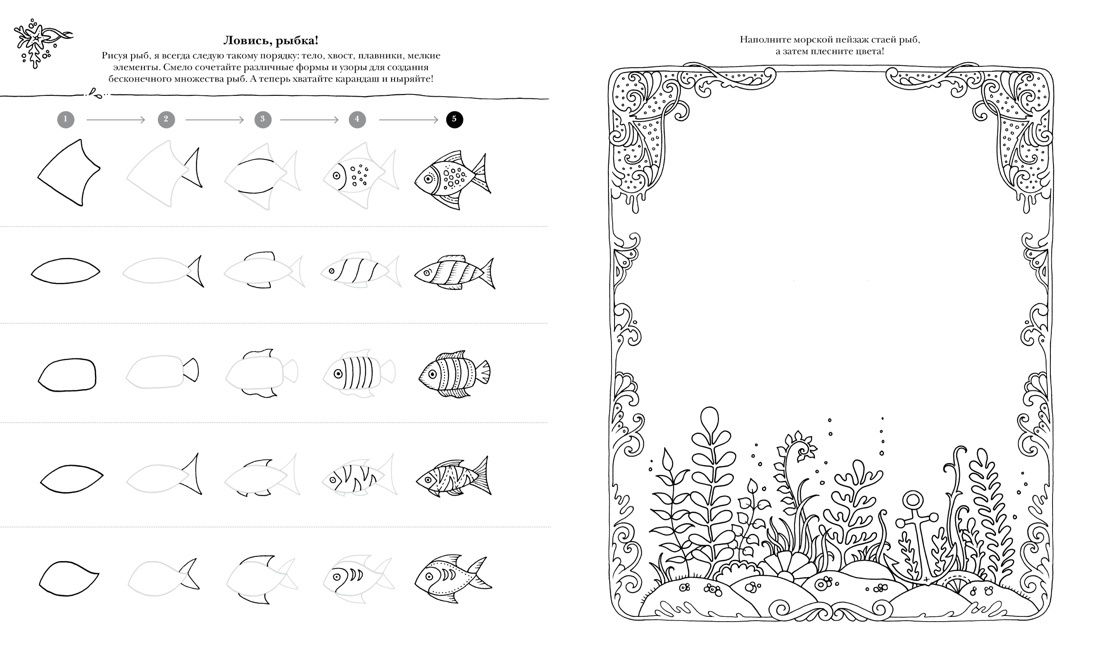 Ловись, рыбка!

Рисуя рыб, я всегда следую такому порядку: тело, хвост, плавники, мелкие элементы. Смело сочетайте различные формы и узоры для создания бесконечного множества рыб. А теперь хватайте карандаш и ныряйте!

1 2 3 4 5

Наполните морской пейзаж стаей рыб, а затем плесните цвета!