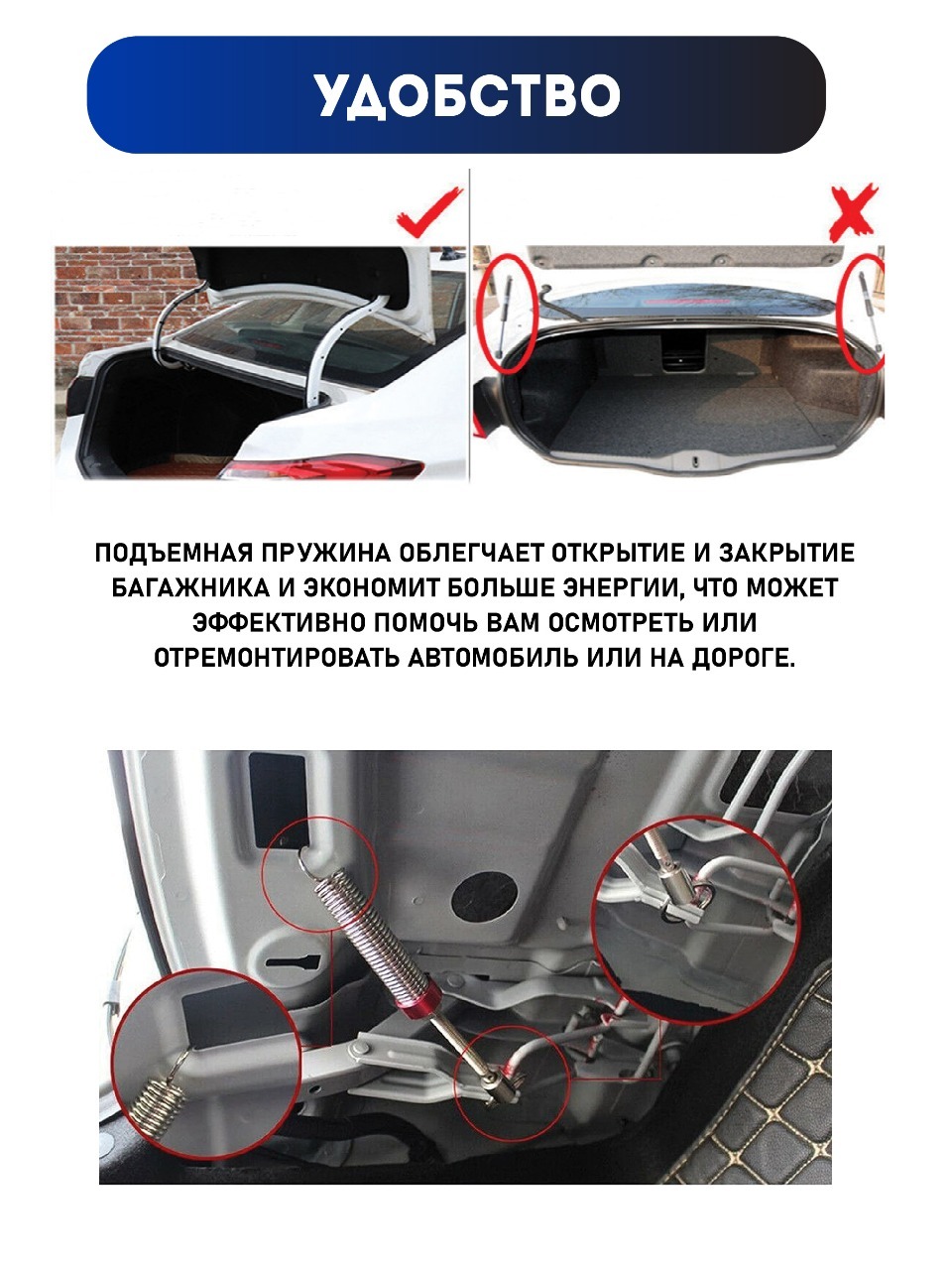 УДОБСТВО

ПОДЪЕМНАЯ ПРУЖИНА ОБЛЕГЧАЕТ ОТКРЫТИЕ И ЗАКРЫТИЕ БАГАЖНИКА И ЭКОНОМИТ БОЛЬШЕ ЭНЕРГИИ, ЧТО МОЖЕТ ЭФФЕКТИВНО ПОМОЧЬ ВАМ ОСМОТРЕТЬ ИЛИ ОТРЕМОНТИРОВАТЬ АВТОМОБИЛЬ ИЛИ НА ДОРОГЕ.