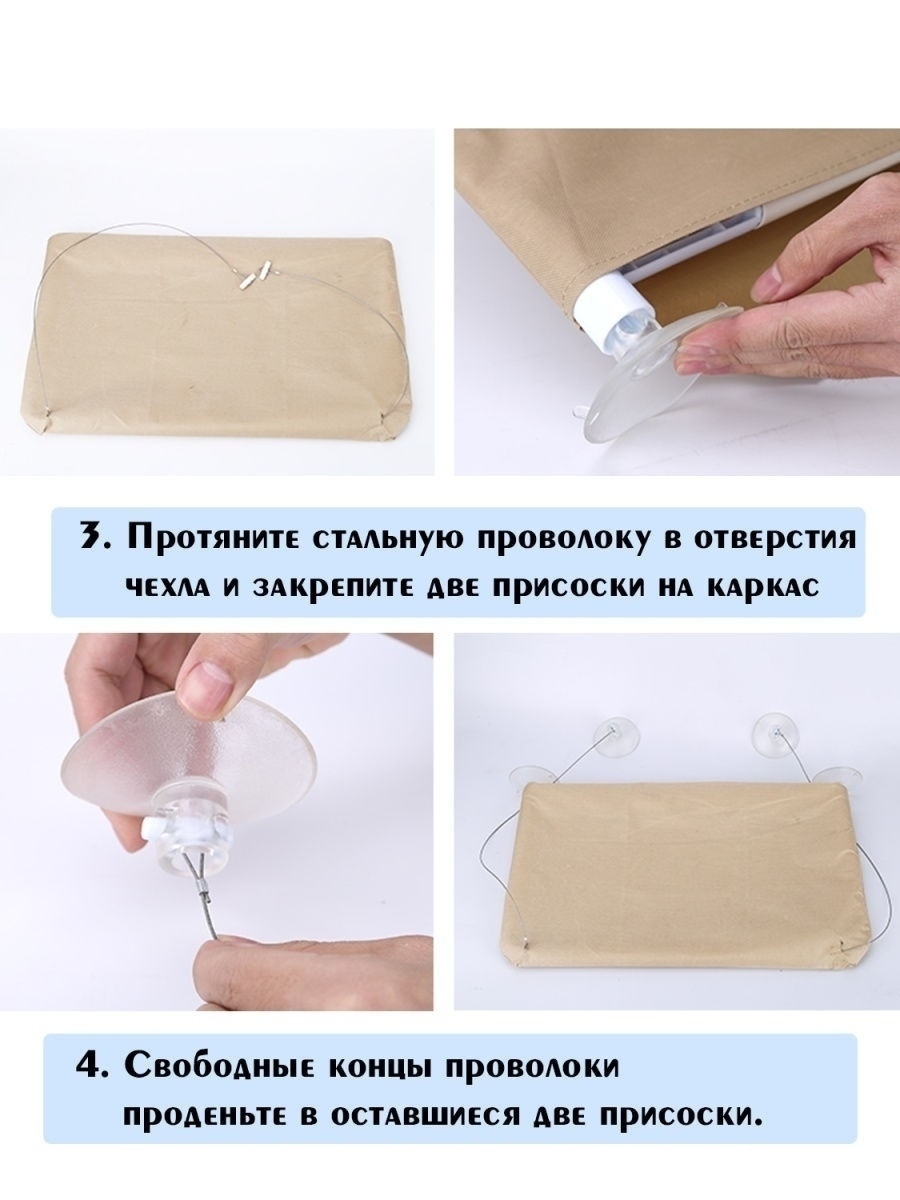 3. Протяните стальную проволоку в отверстия чехла и закрепите две присоски на каркас

4. Свободные концы проволоки проденьте в оставшиеся две присоски.