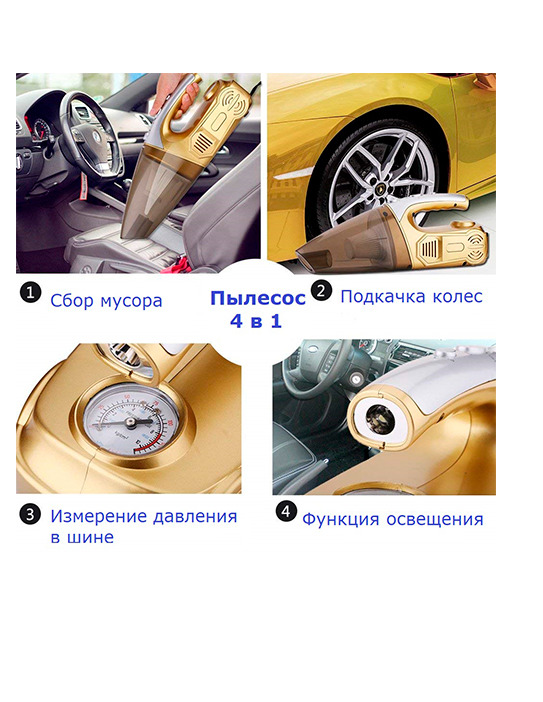 1 Сбор мусора

Пылесос
4 в 1

2 Подкачка колес

3 Измерение давления в шине

4 Функция освещения