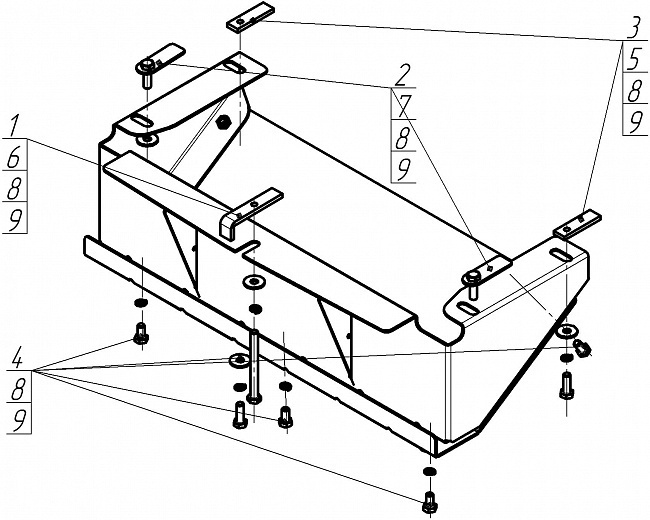 3
5
8
9

2
7
8
9

1
6
8
9

4
8
9