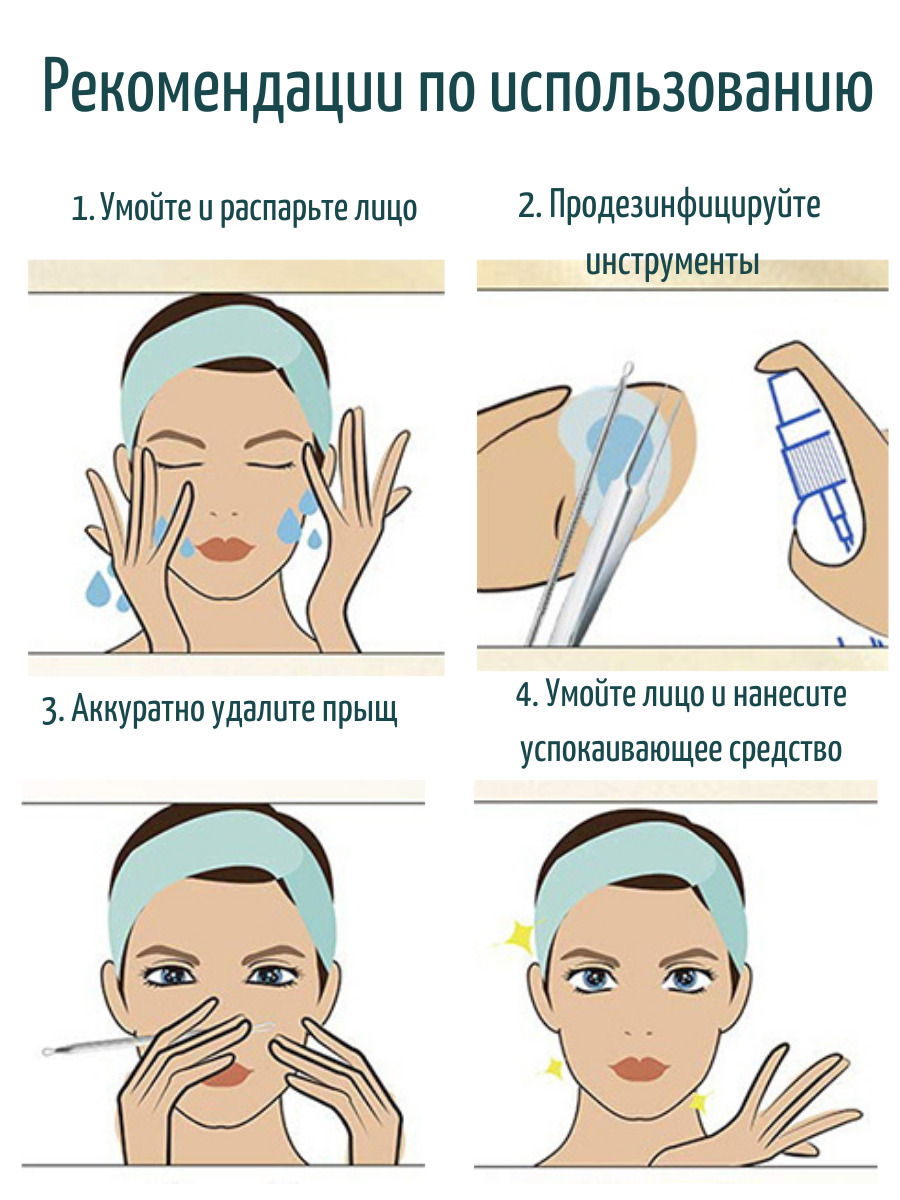 Рекомендации по использованию

1. Умойте и распарьте лицо

2. Продезинфицируйте инструменты

3. Аккуратно удалите прыщ

4. Умойте лицо и нанесите успокаивающее средство