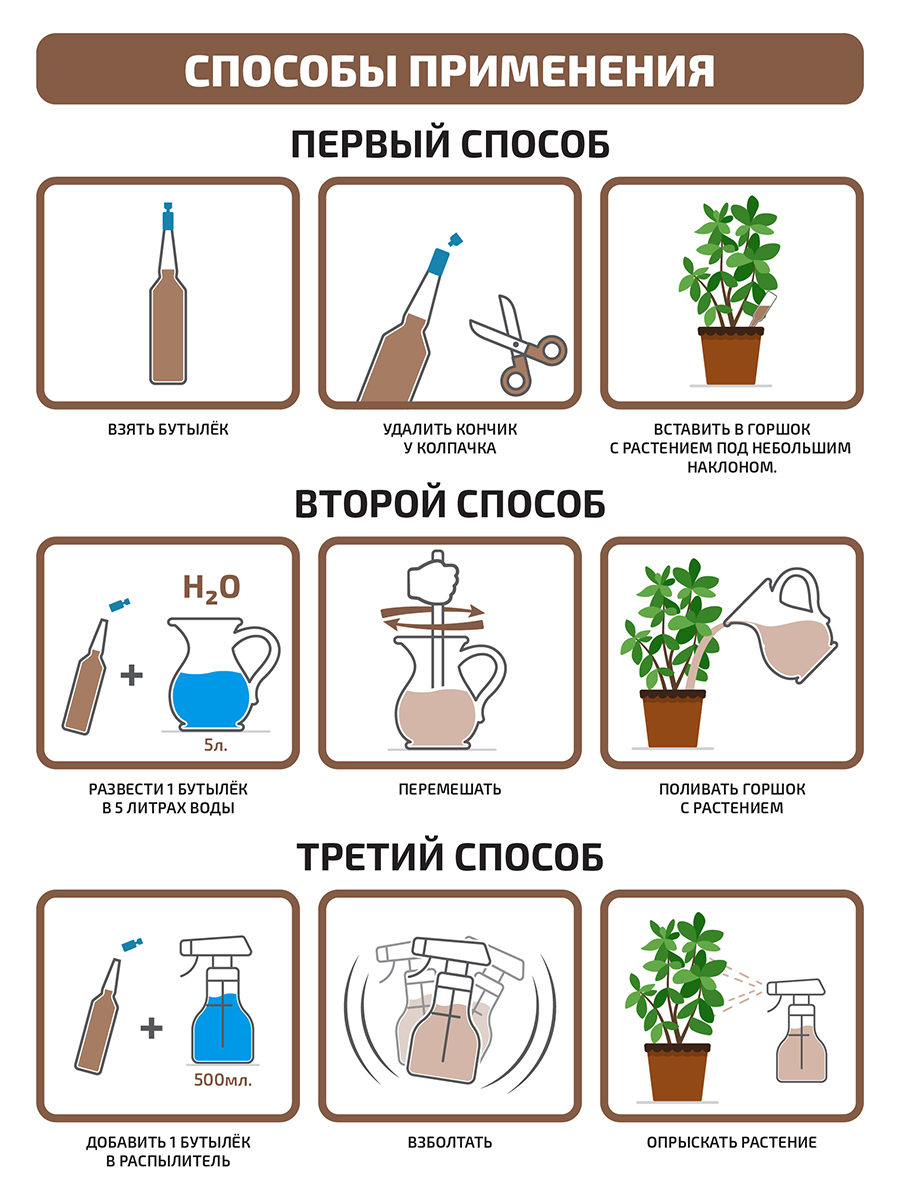 СПОСОБЫ ПРИМЕНЕНИЯ

ПЕРВЫЙ СПОСОБ

ВЗЯТЬ БУТЫЛЁК

УДАЛИТЬ КОНЧИК У КОЛПАЧКА

ВСТАВИТЬ В ГОРШОК С РАСТЕНИЕМ ПОД НЕБОЛЬШИМ НАКЛОНОМ.

ВТОРОЙ СПОСОБ

$H_2O$

5л.

РАЗВЕСТИ 1 БУТЫЛЁК В 5 ЛИТРАХ ВОДЫ

ПЕРЕМЕШАТЬ

ПОЛИВАТЬ ГОРШОК С РАСТЕНИЕМ

ТРЕТИЙ СПОСОБ

500мл.

ДОБАВИТЬ 1 БУТЫЛЁК В РАСПЫЛИТЕЛЬ

ВЗБОЛТАТЬ

ОПРЫСКАТЬ РАСТЕНИЕ